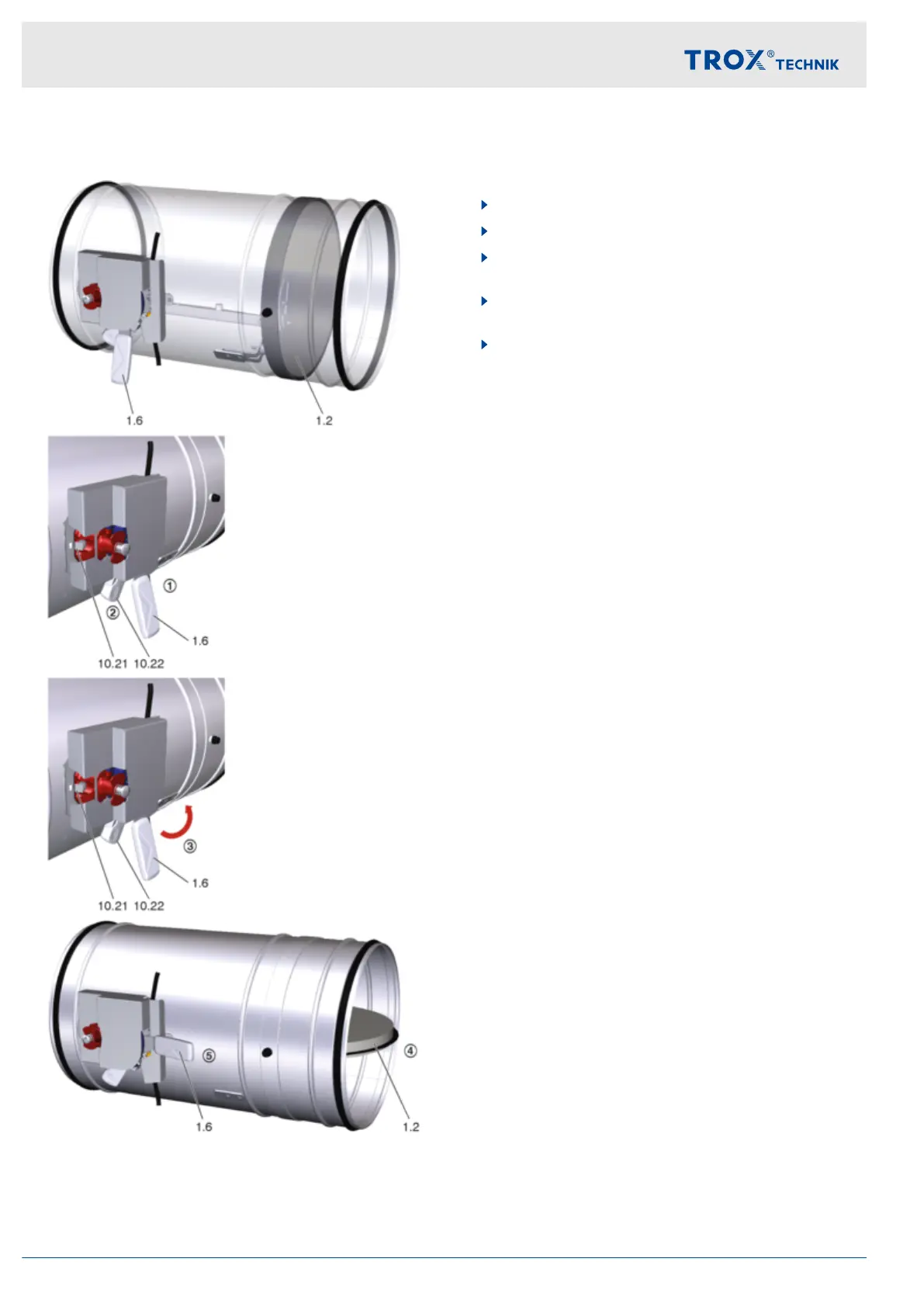 TROX® TECHNIK

1.6

1.2

①

②

1.6

10.21 10.22

③

1.6

10.21 10.22

⑤

④

1.6

1.2