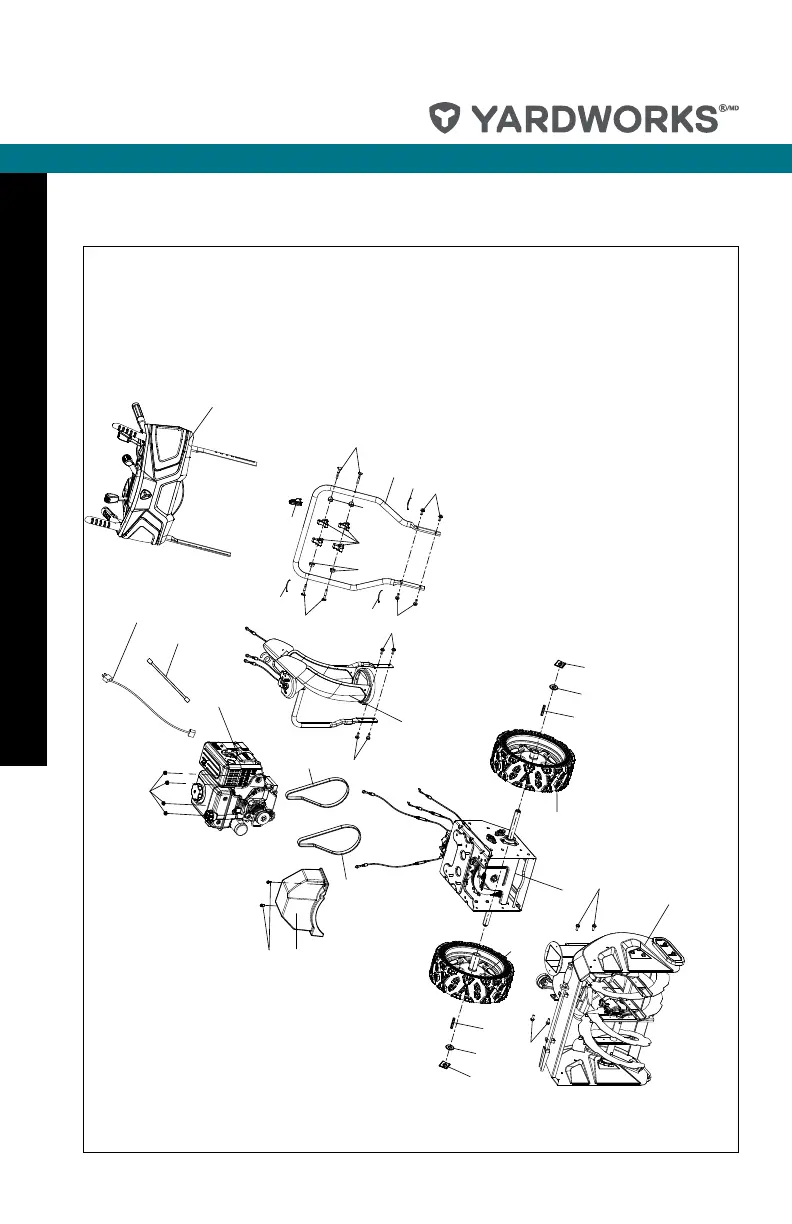 YARDWORKS®/MD