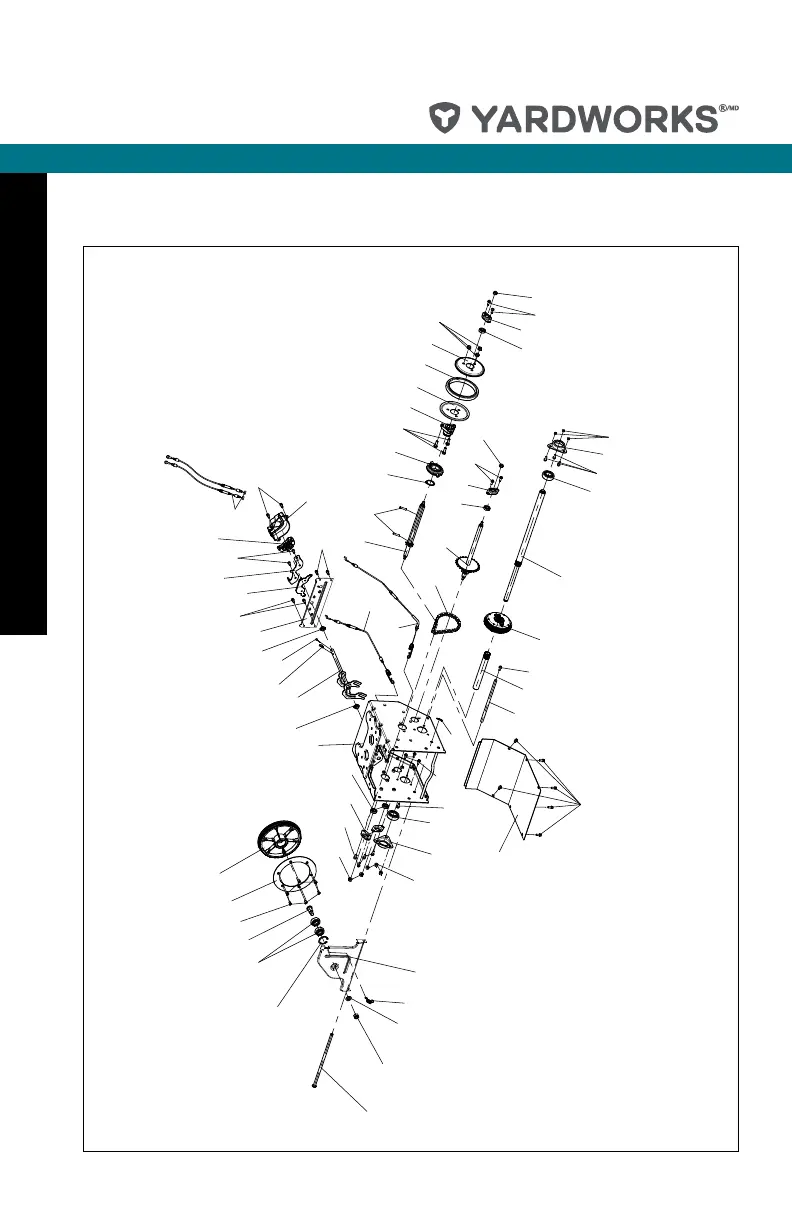 YARDWORKS®/MD