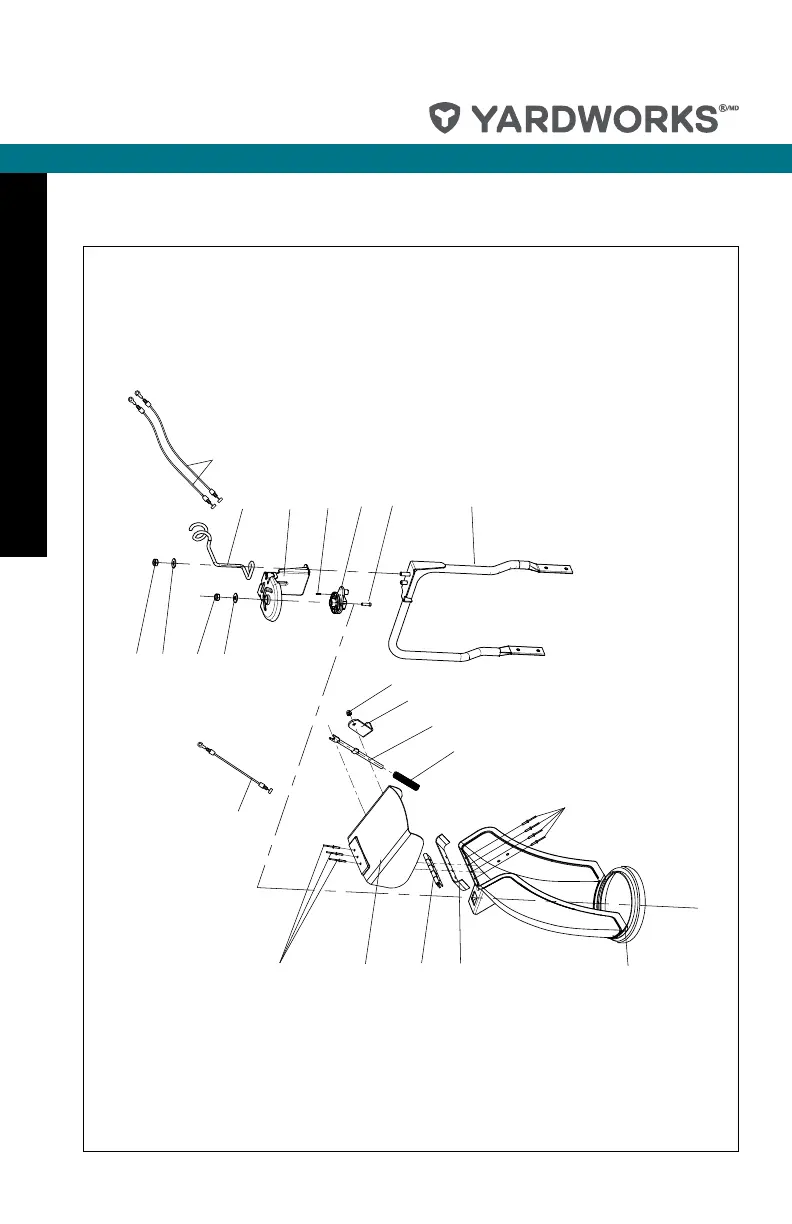 YARDWORKS®/MD