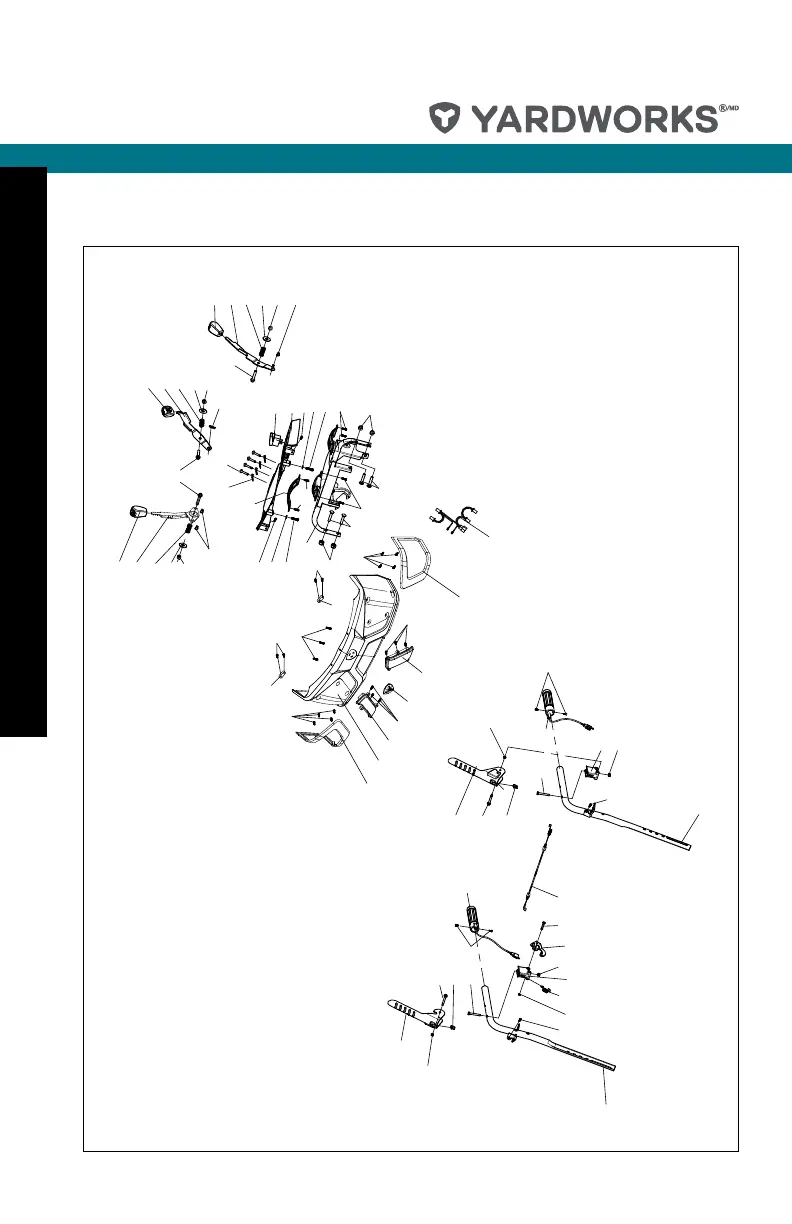 YARDWORKS®/MD