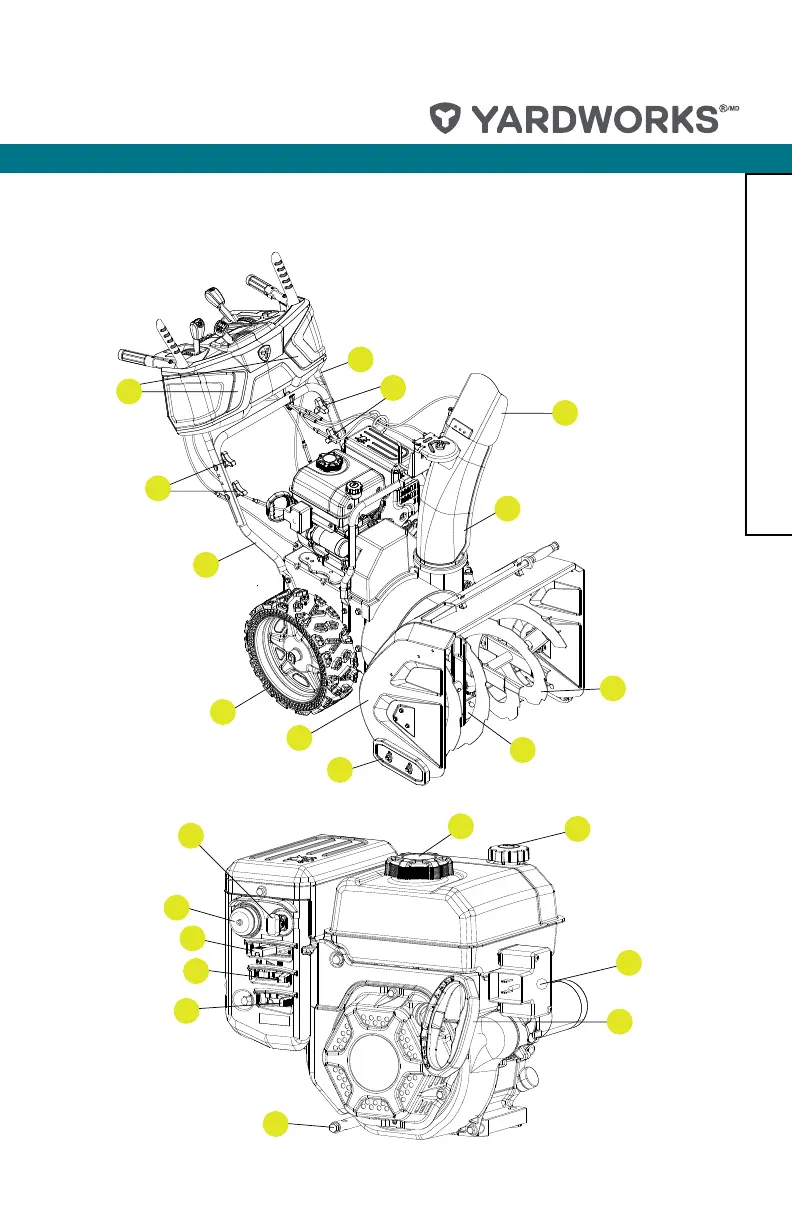 YARDWORKS®/MD