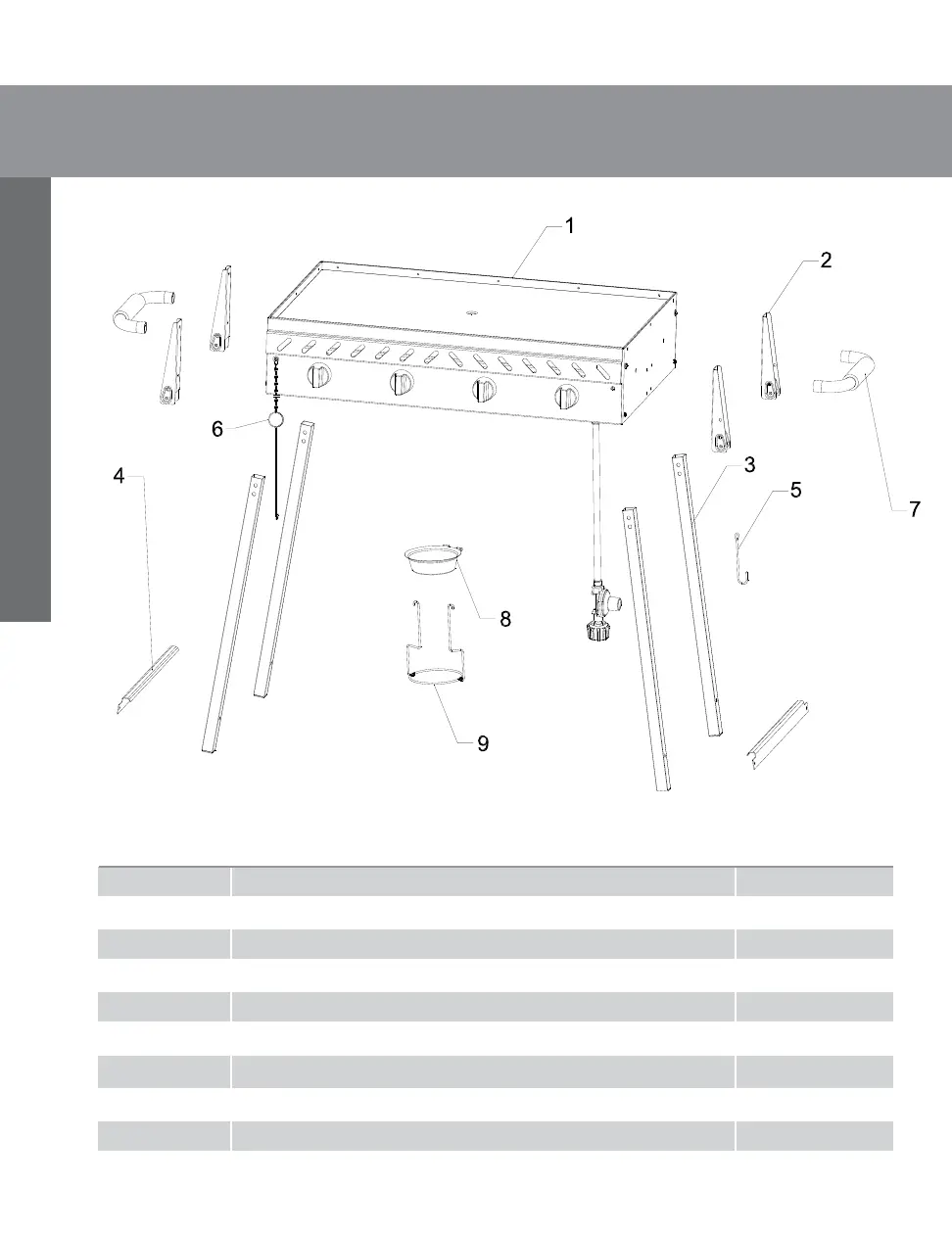 1

2

6

4

3

5

7

8

9