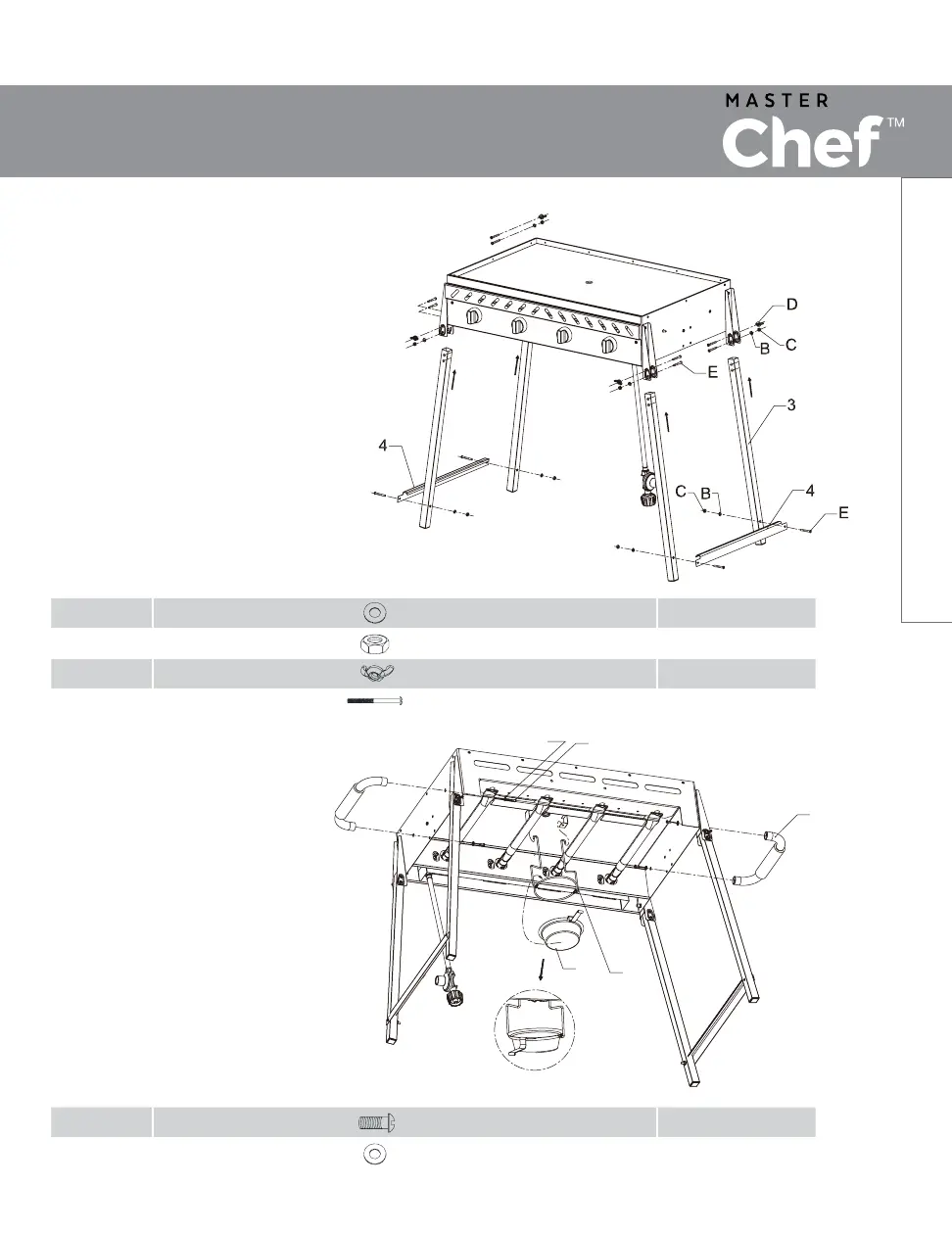 MASTER
Chef™

D
B
C
E
3
4
C
B
4
E