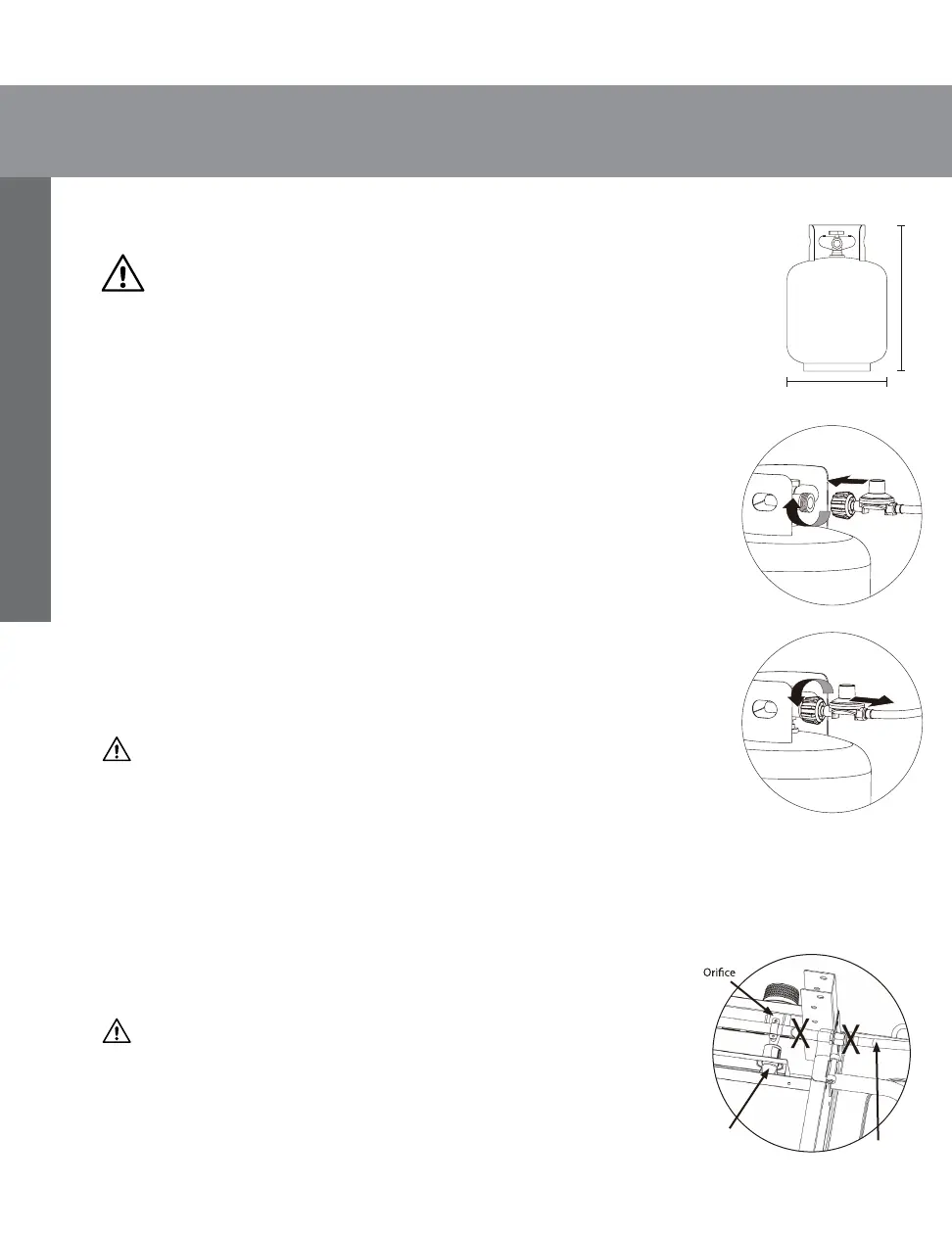 Orifice