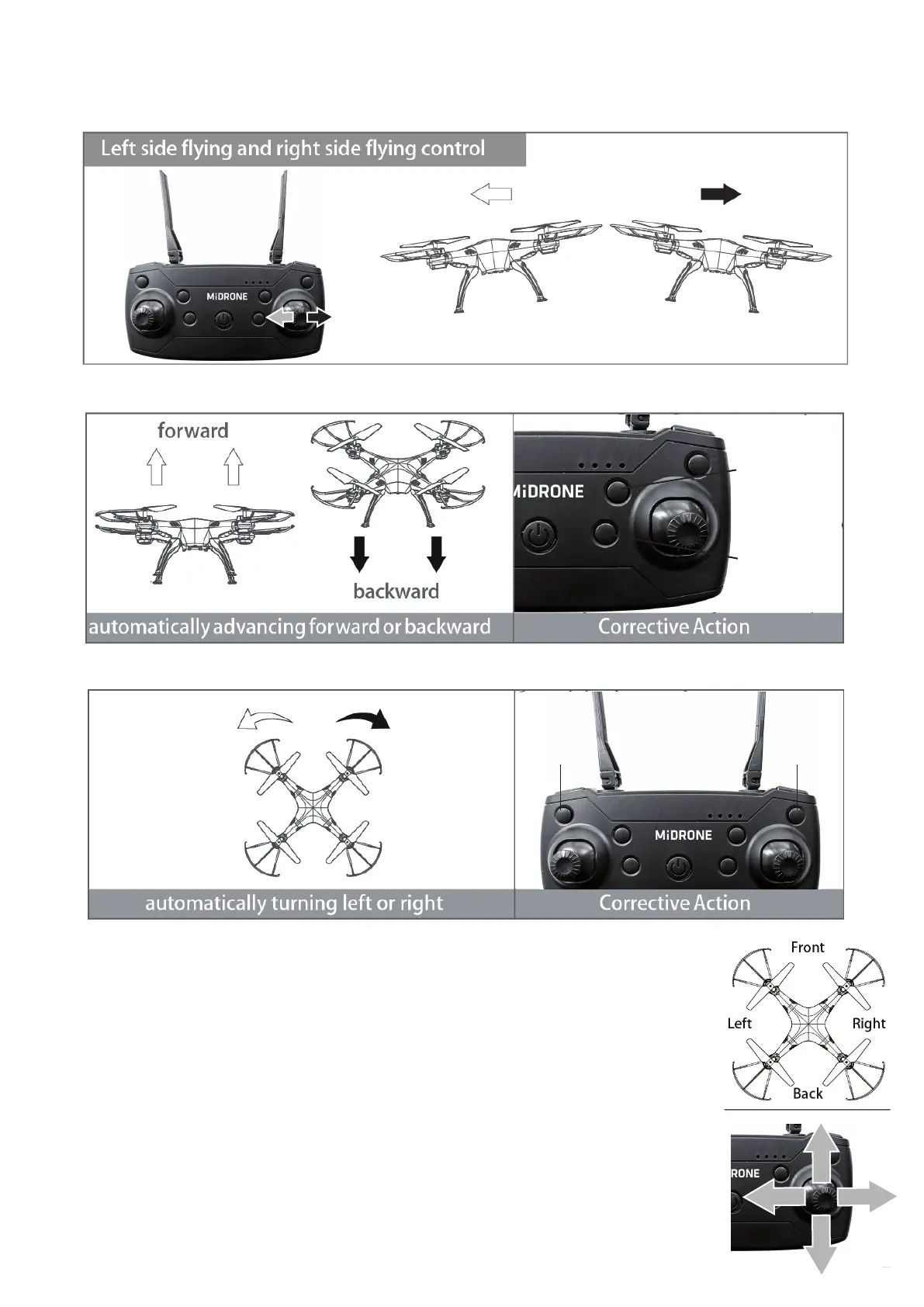 Left side flying and right side flying control

MiDRONE

forward

backward

MiDRONE

automatically advancing forward or backward

Corrective Action

MiDRONE

automatically turning left or right

Corrective Action

Front

Left

Right

Back

RONE