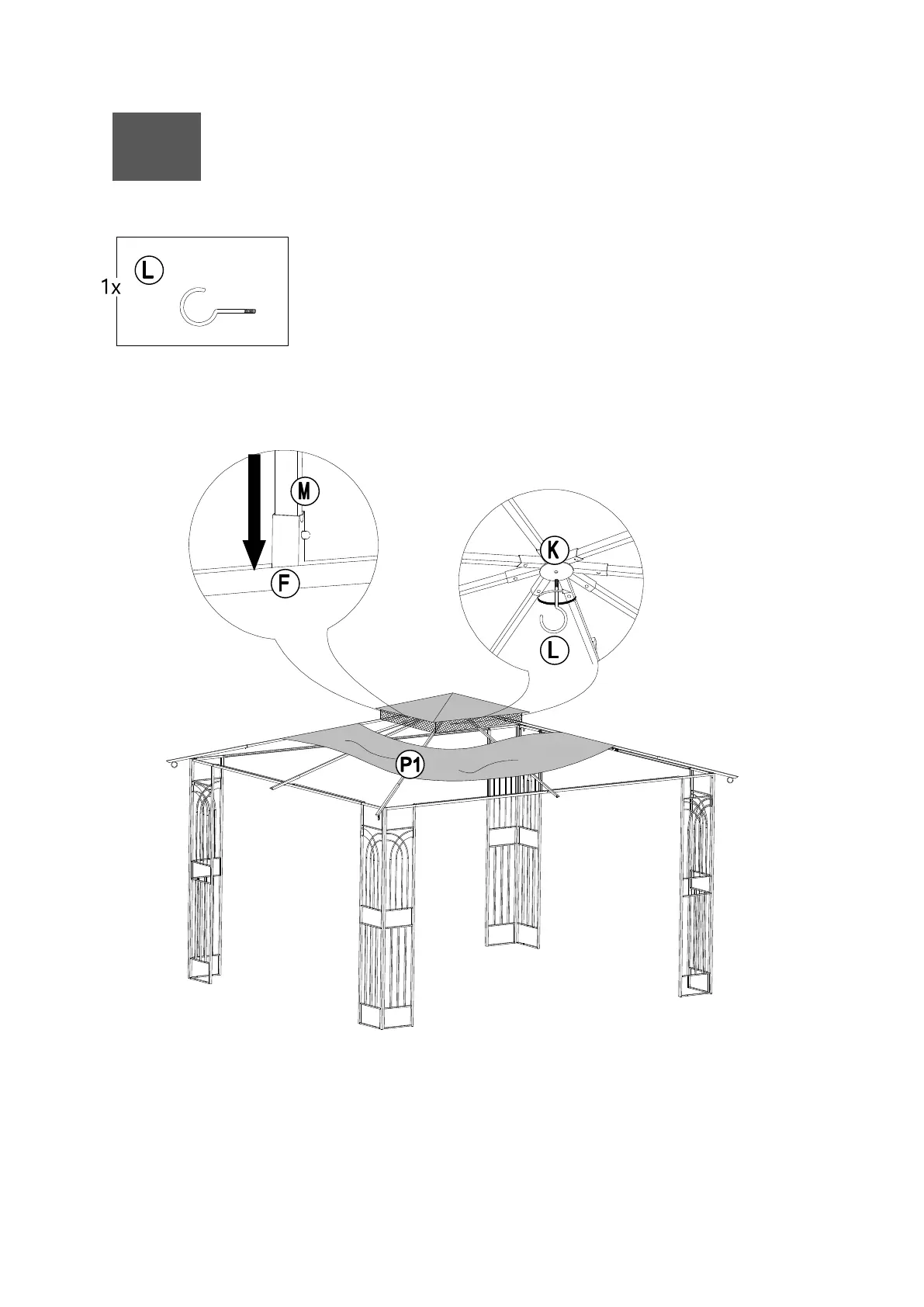 1x L

M

F

K

L

P1