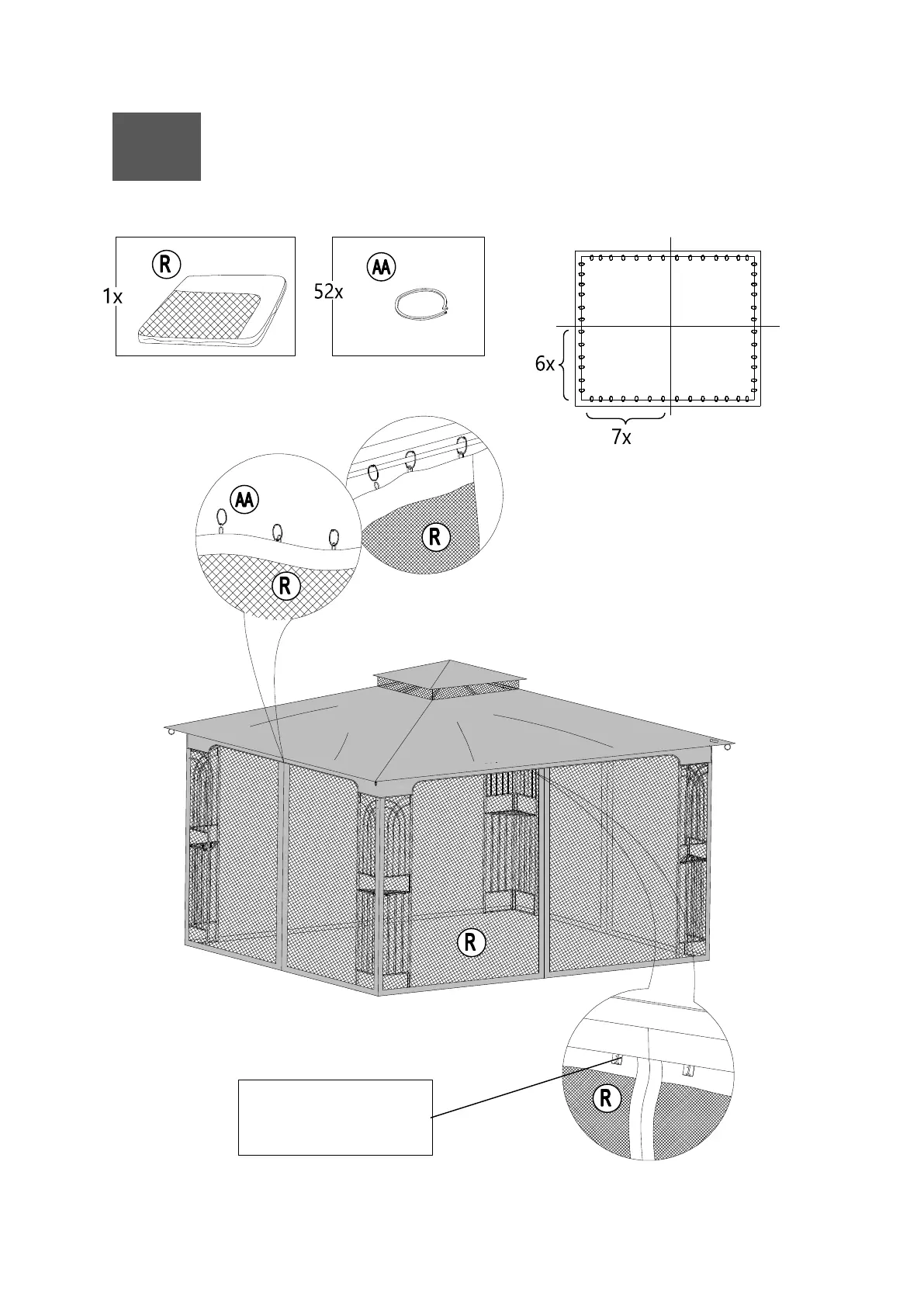 1x
R

52x
AA

6x
7x

AA
R

R

R

R