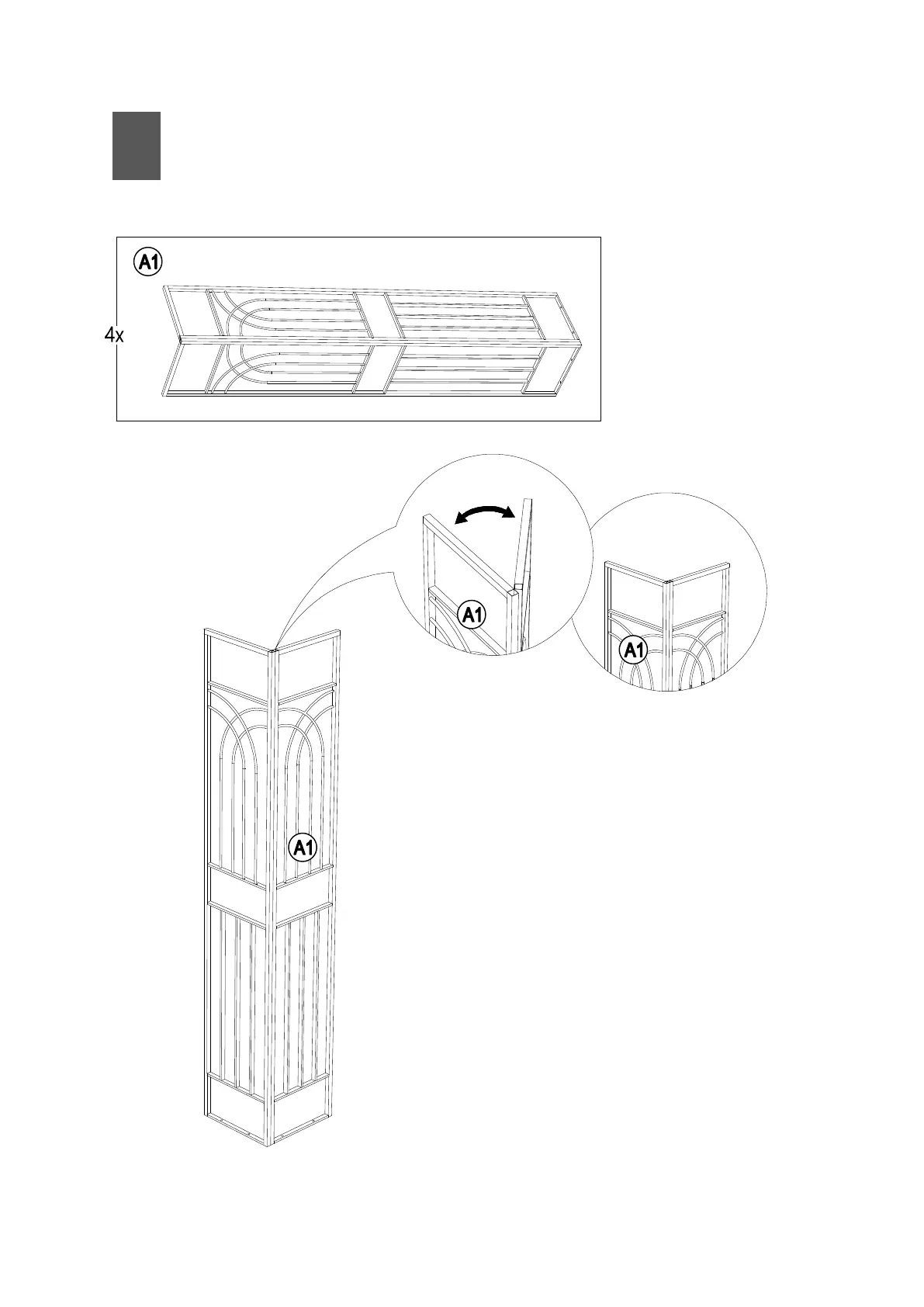 A1

4x

A1

A1

A1