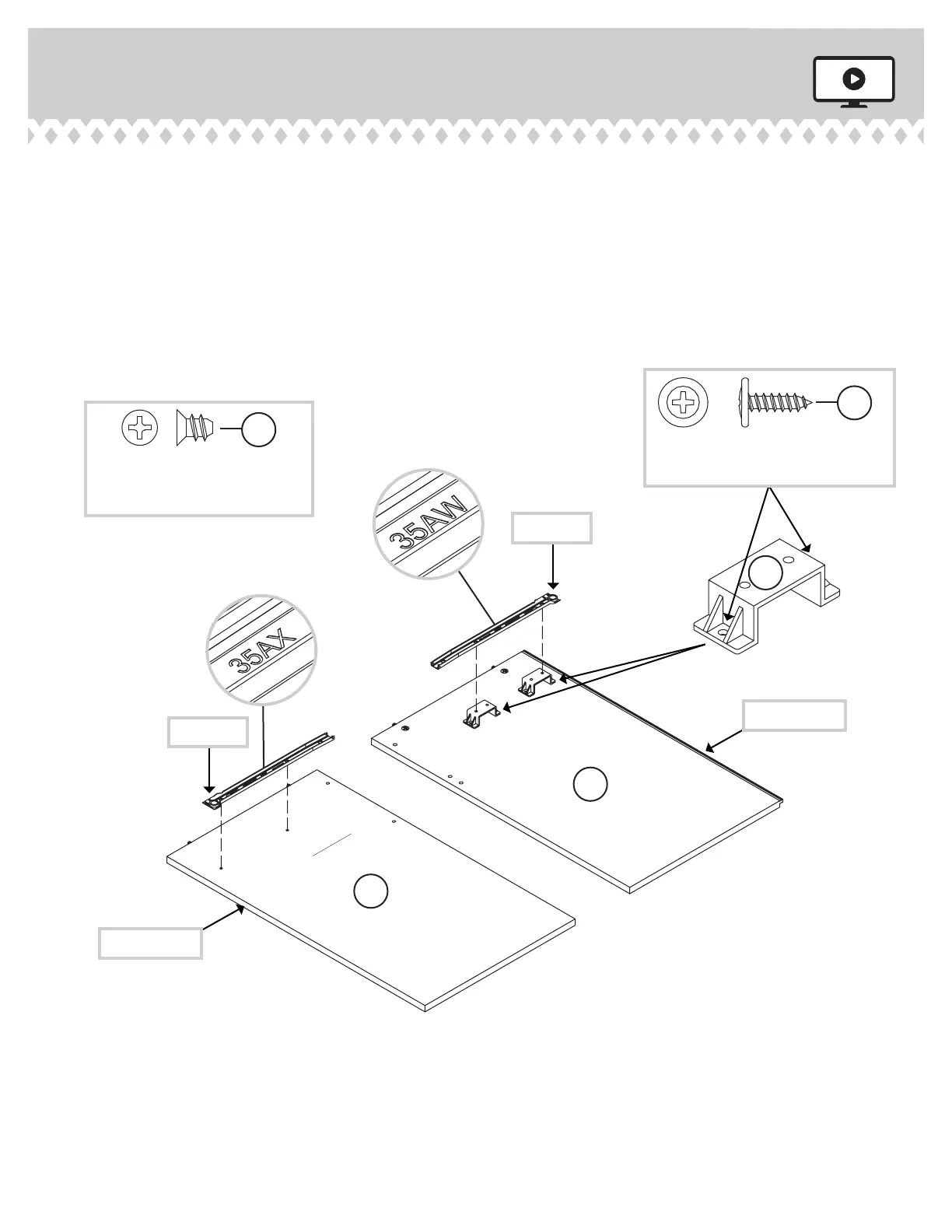 35AW

35AX