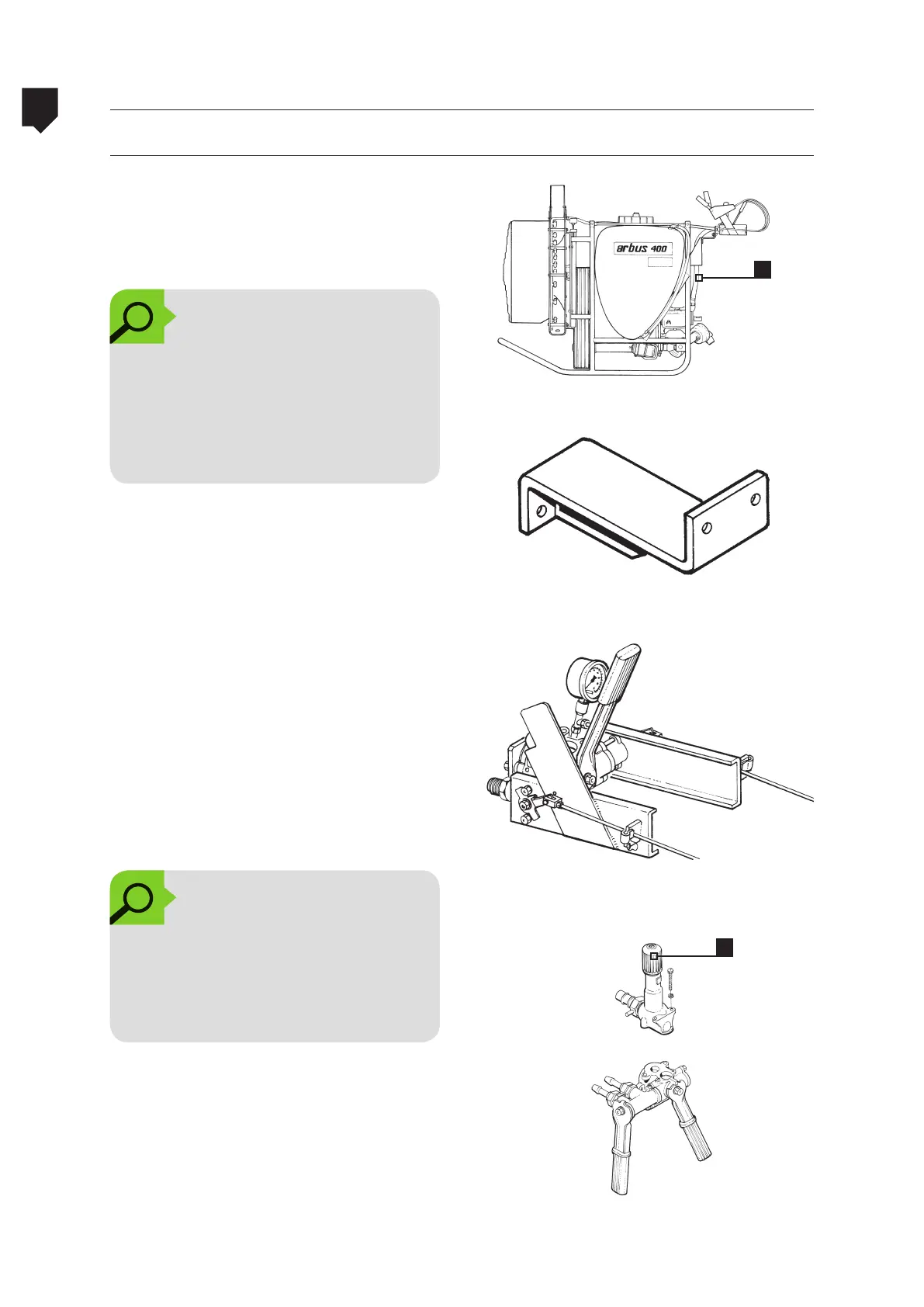 arbus 400