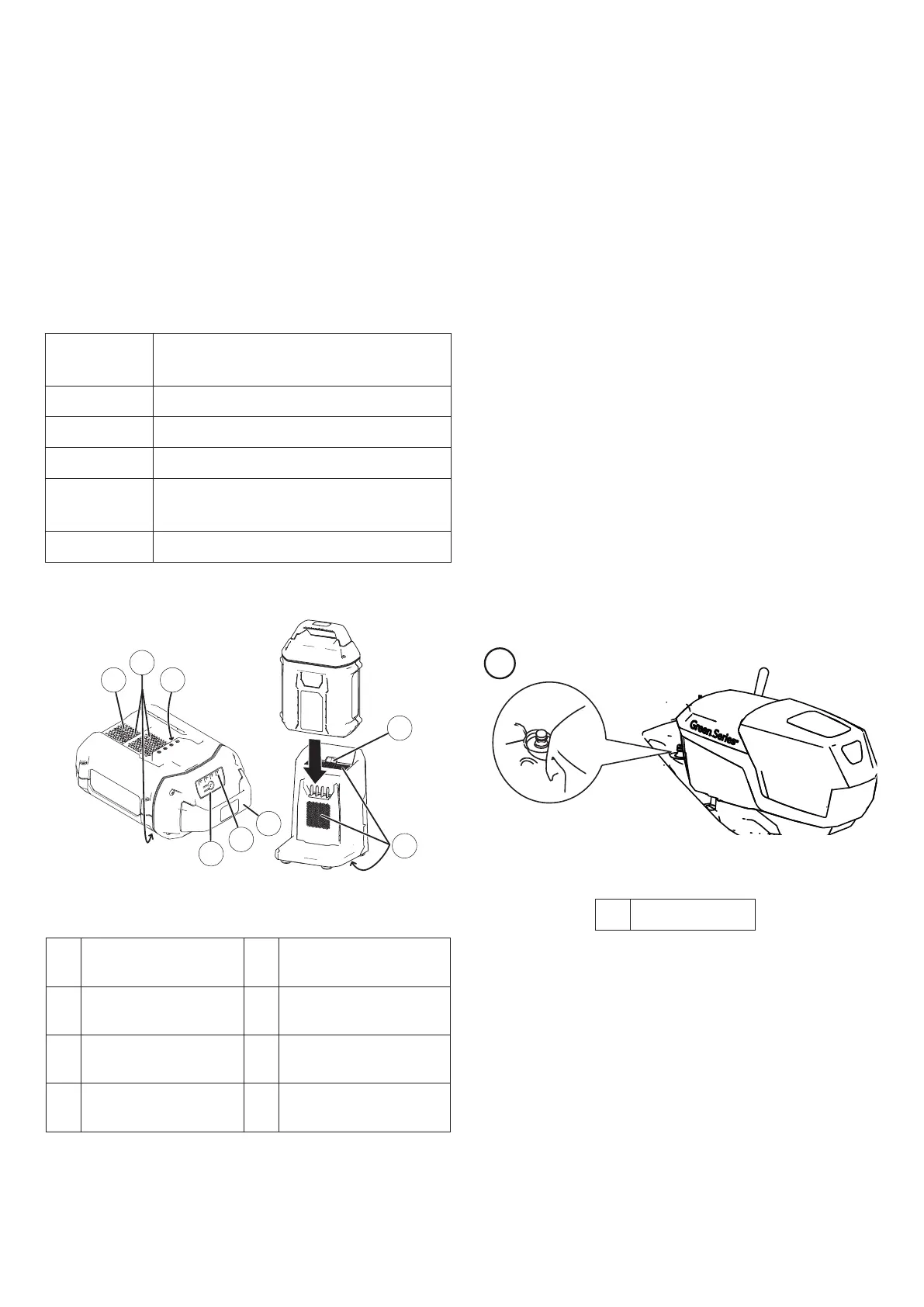 Green Series