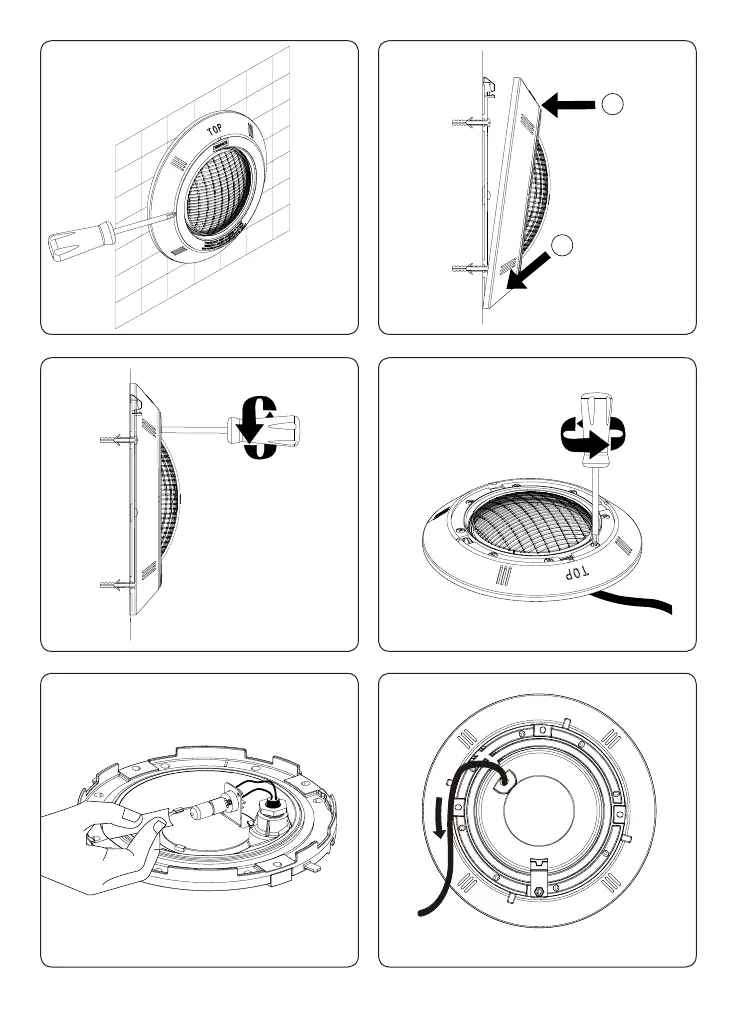 TOP

TOP