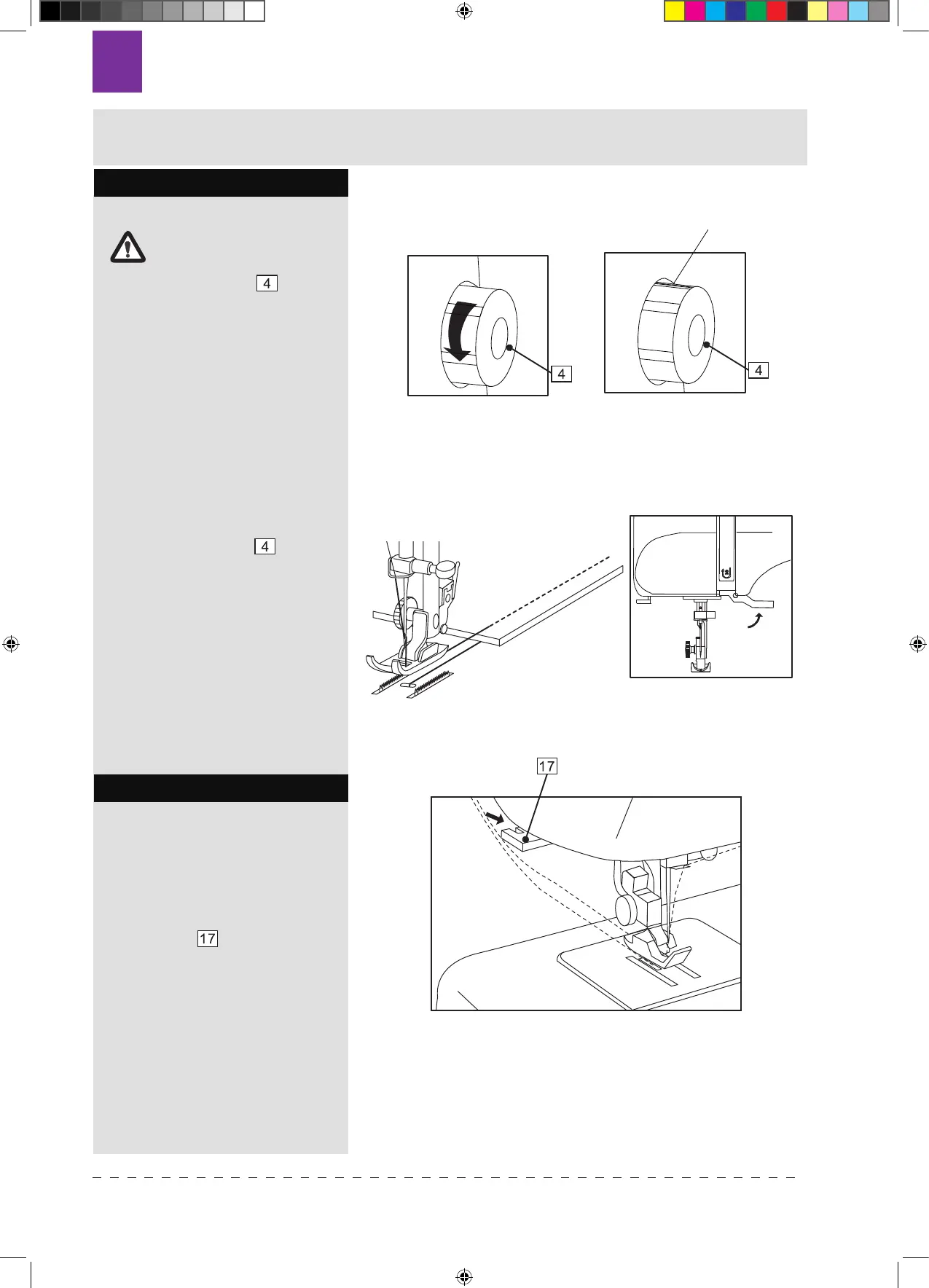 4

4

4

4

17

17