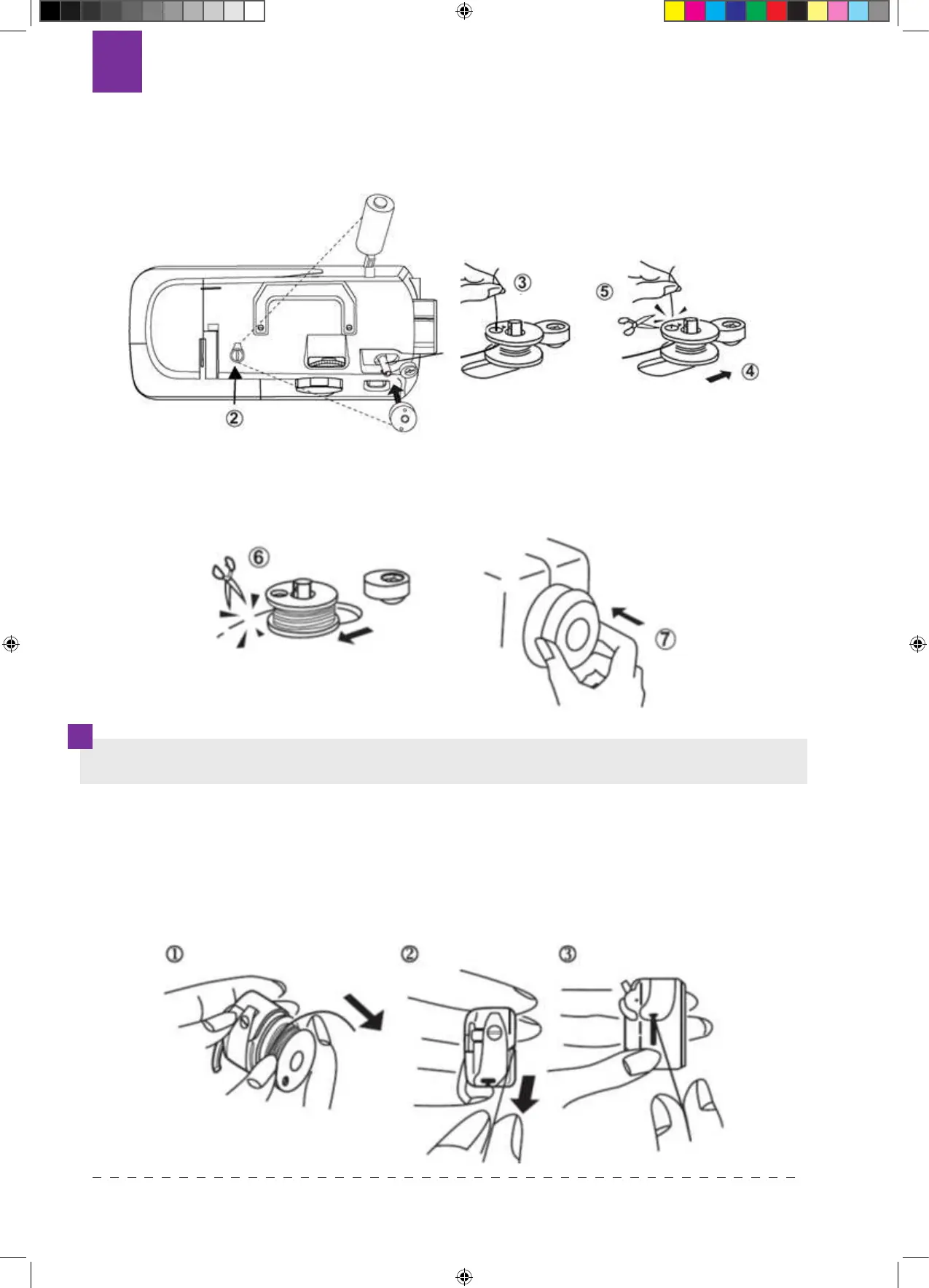 ③

⑤

④

②

⑥

⑦

①

②

③