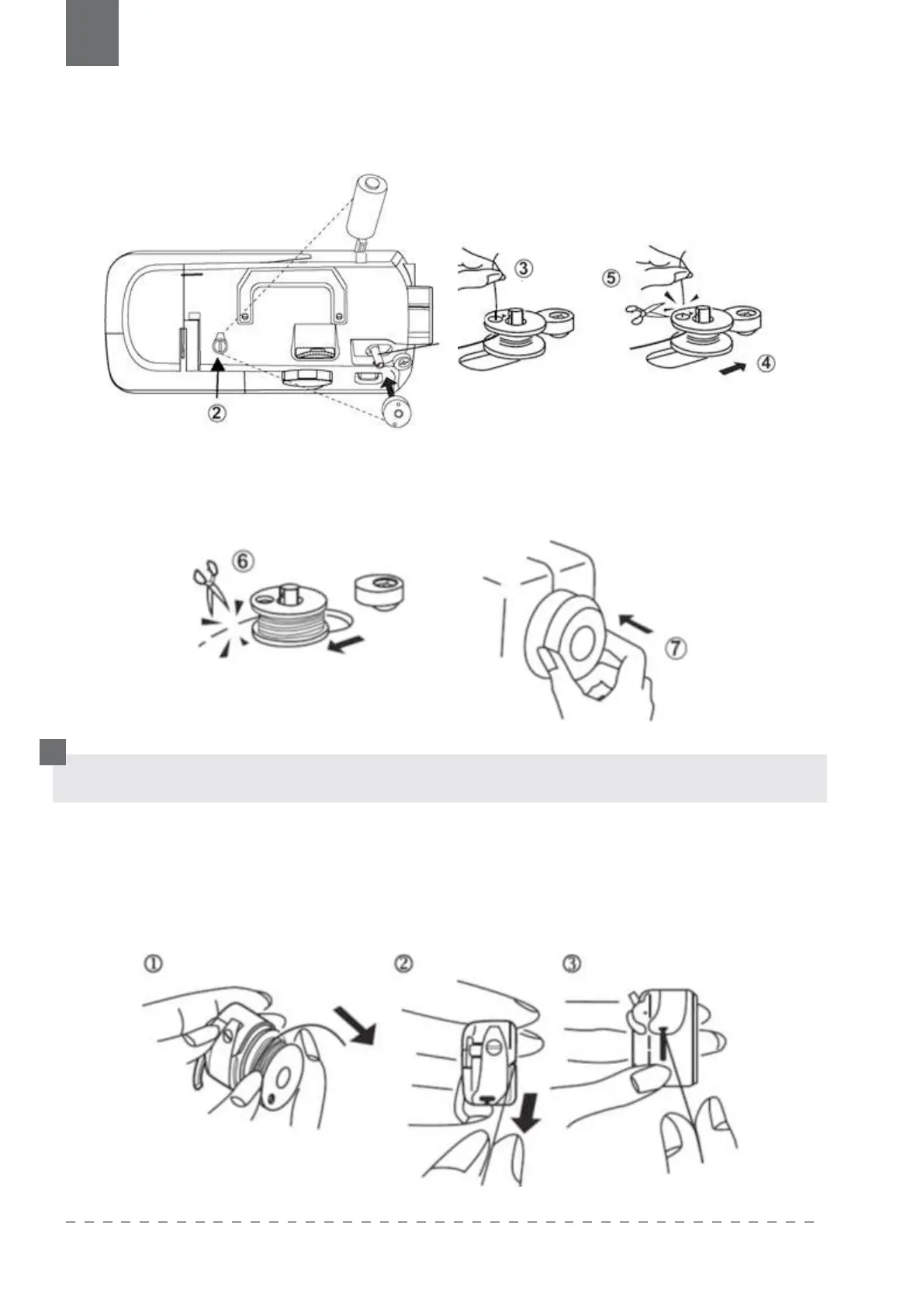 ③

⑤

④

②

⑥

⑦

①

②

③