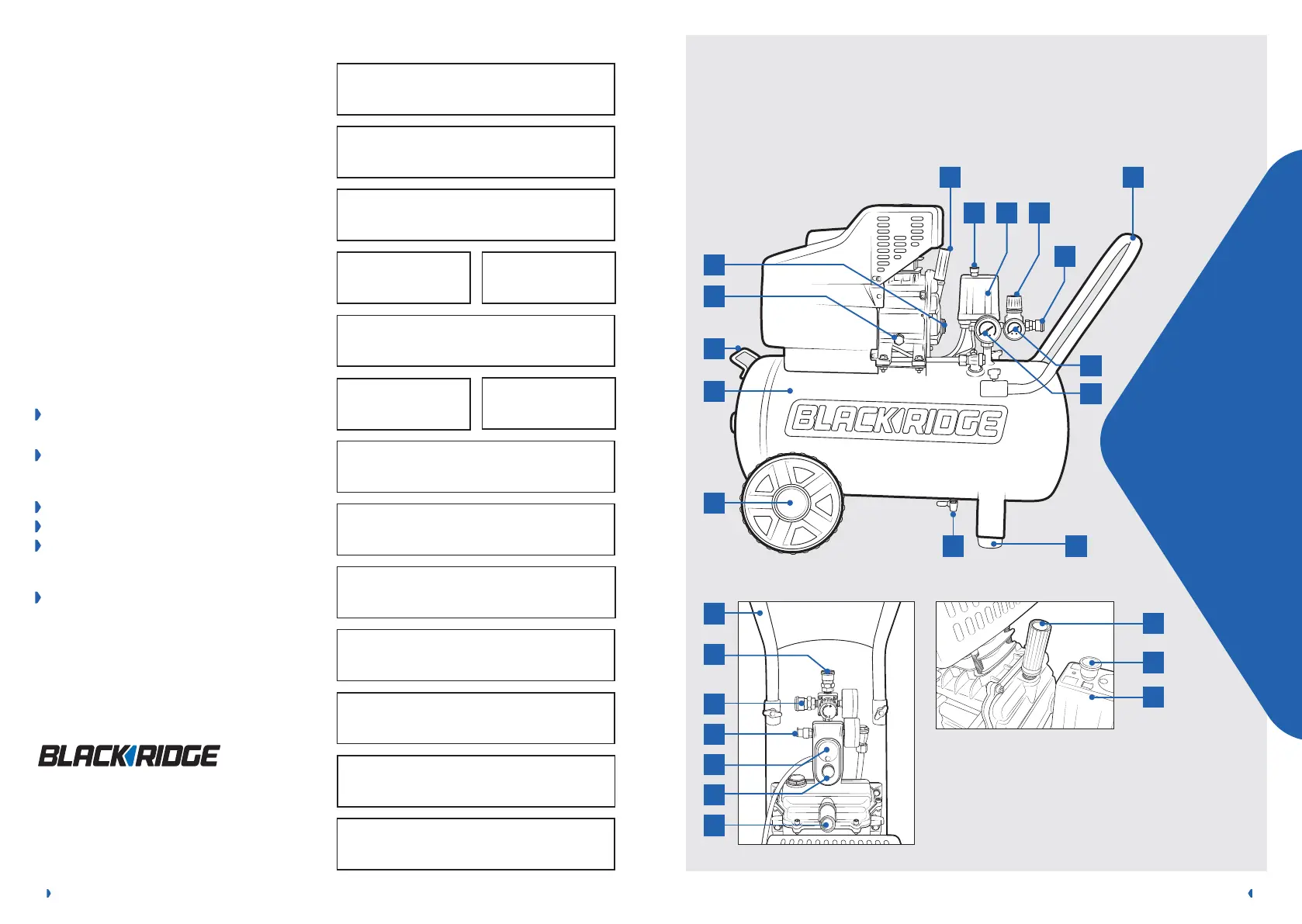 BLACKRIDGE

BLACKRIDGE