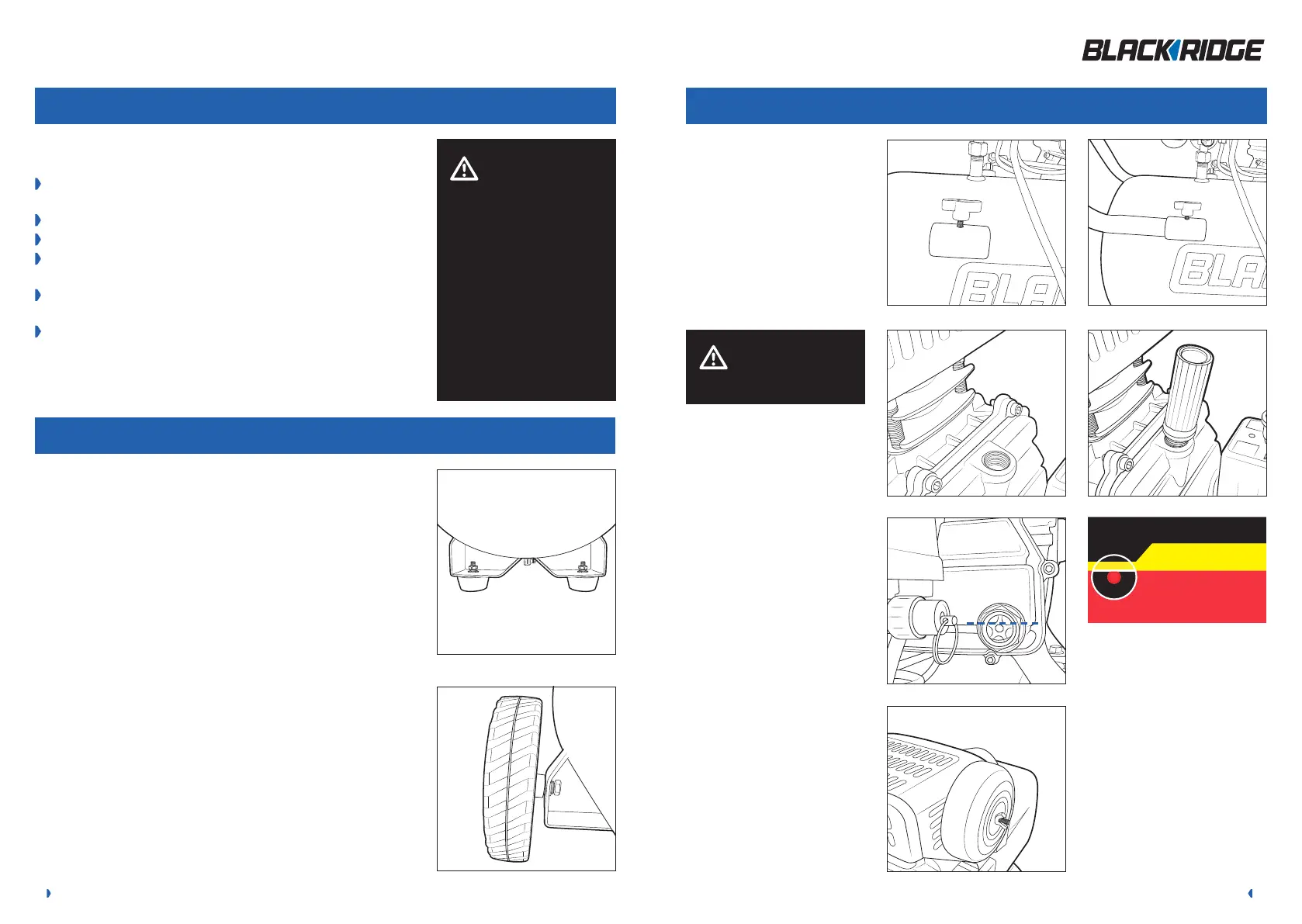 BLACKRIDGE

BLA

BLA