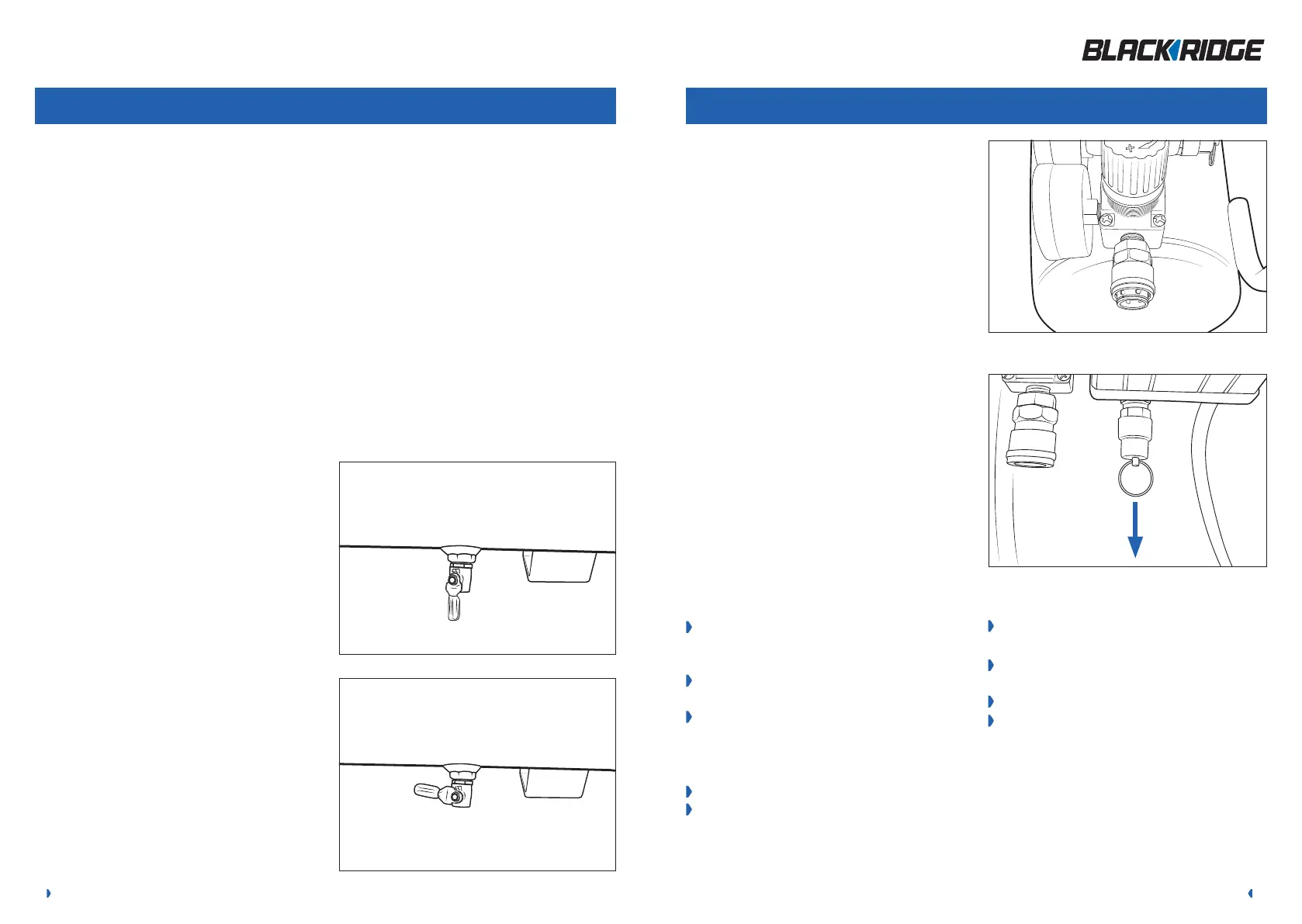 BLACKRIDGE