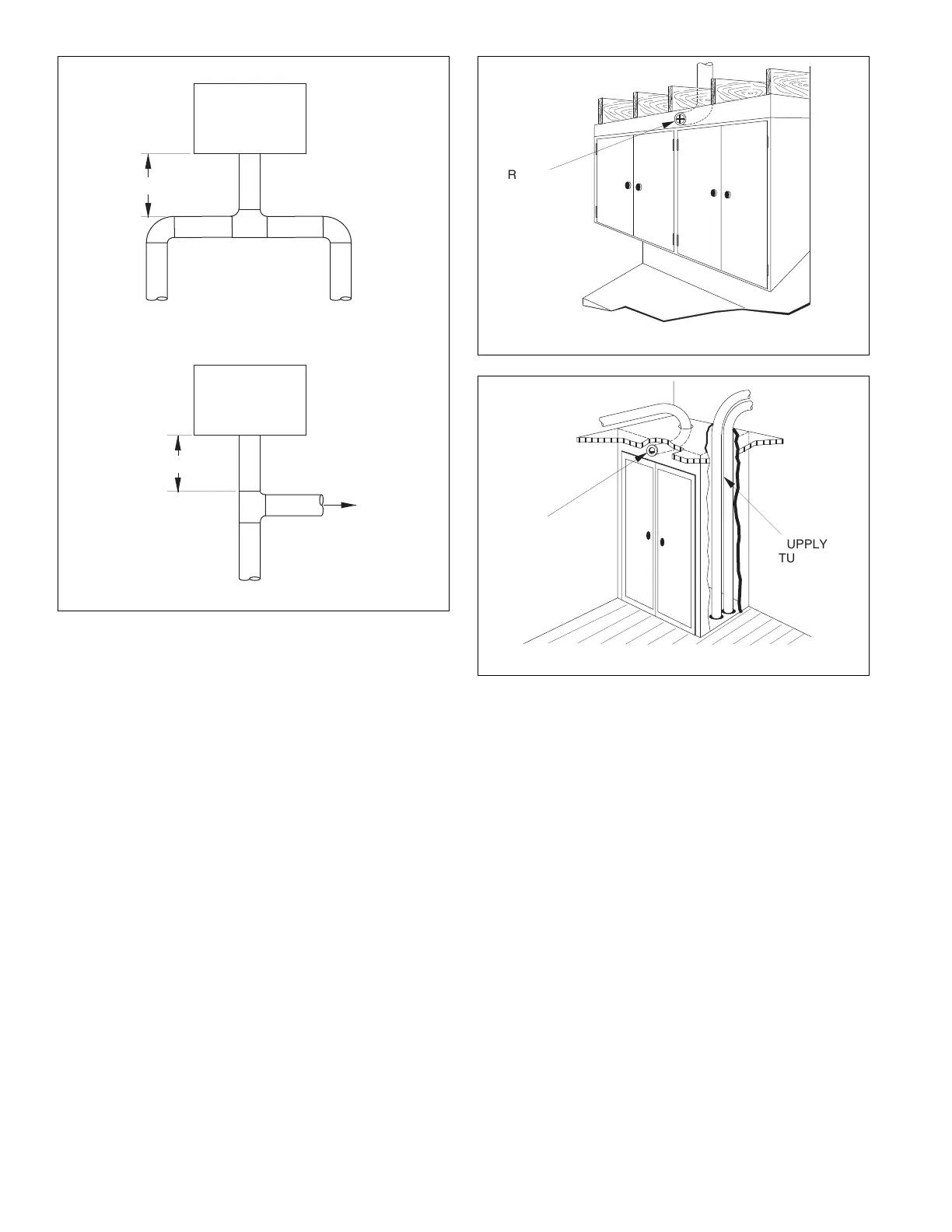 R

UPPLY
TU