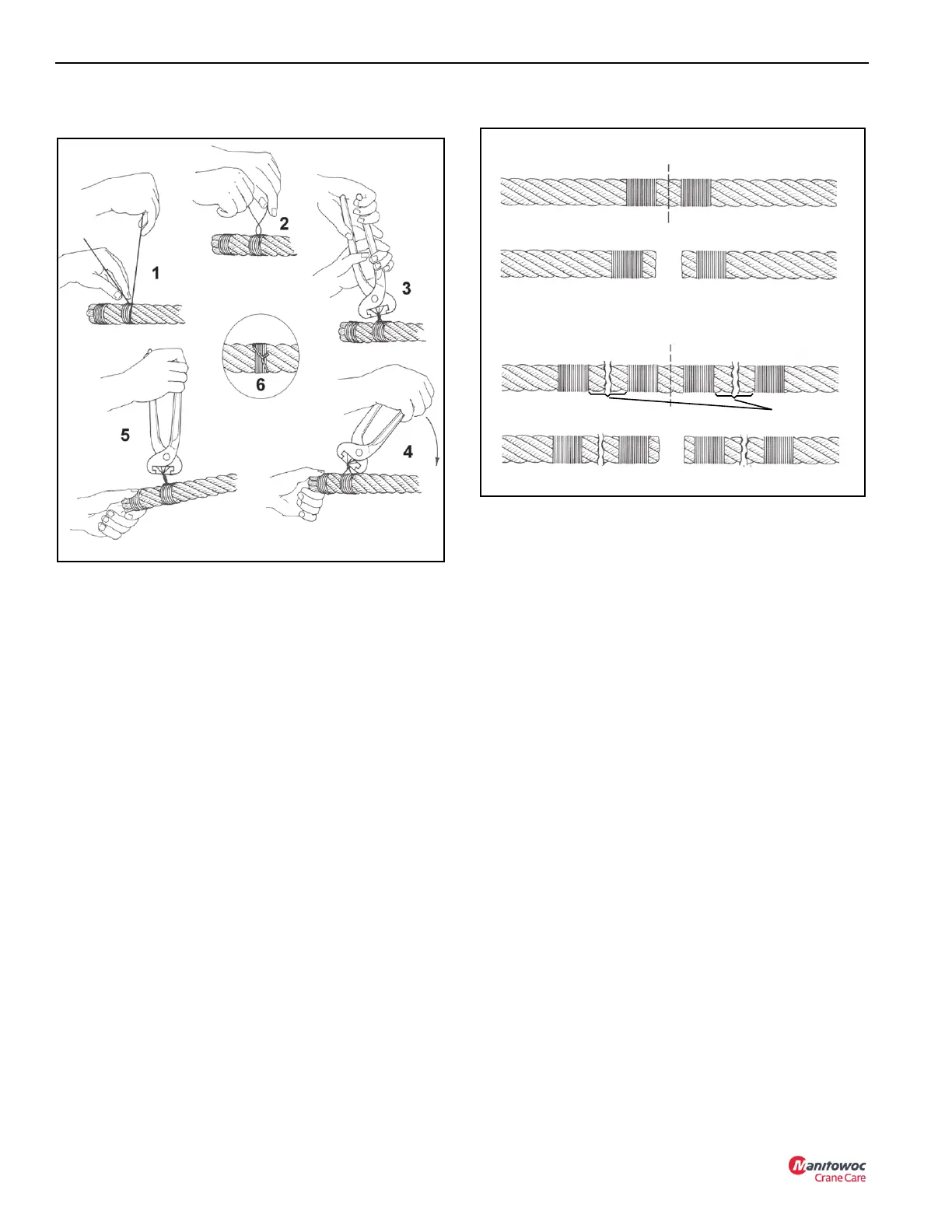 1

2

3

6

5

4

Manitowoc
Crane Care