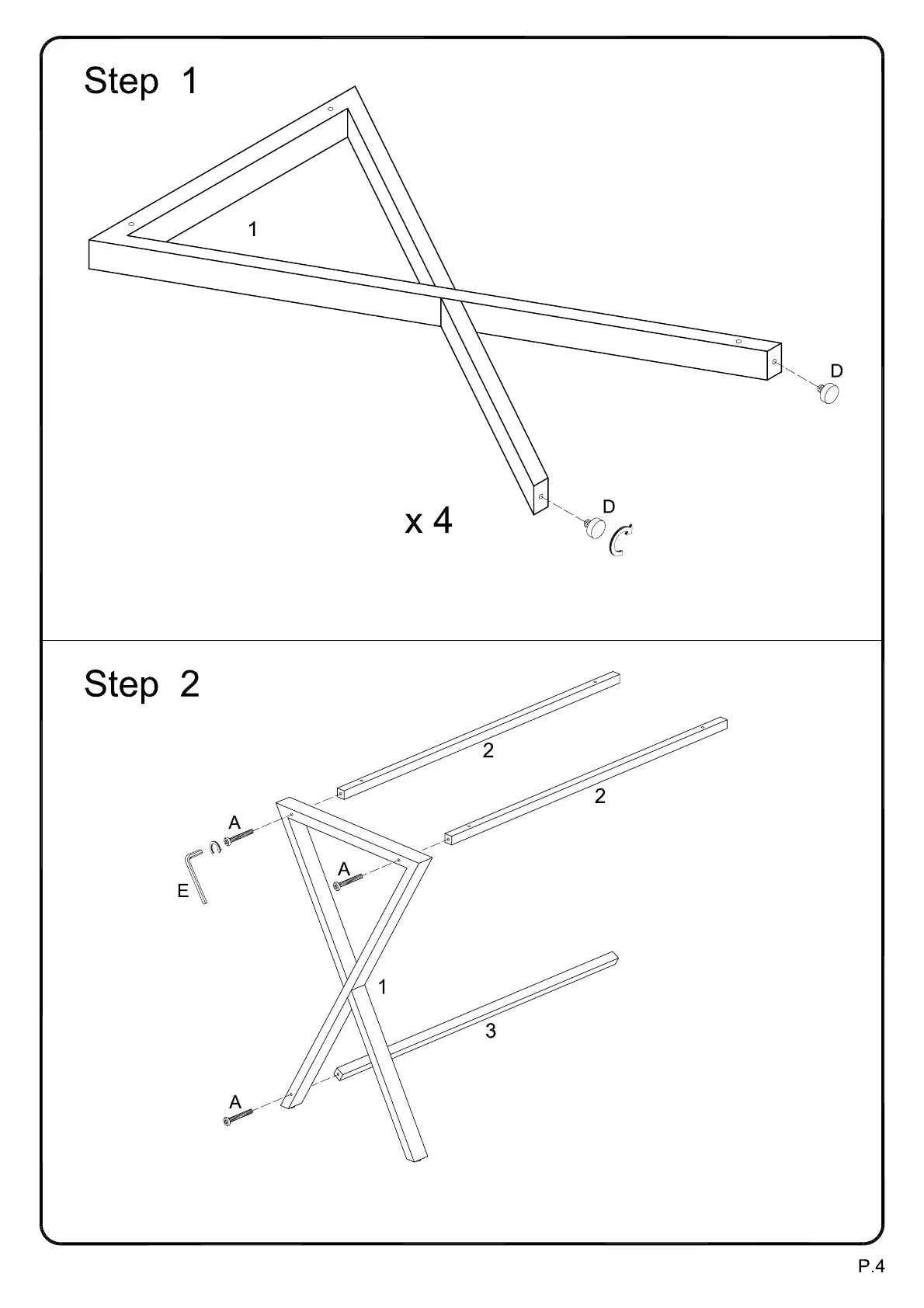 Step 1

1

D

D

x 4

Step 2

2

2

A

A

E

1

3

A

P.4