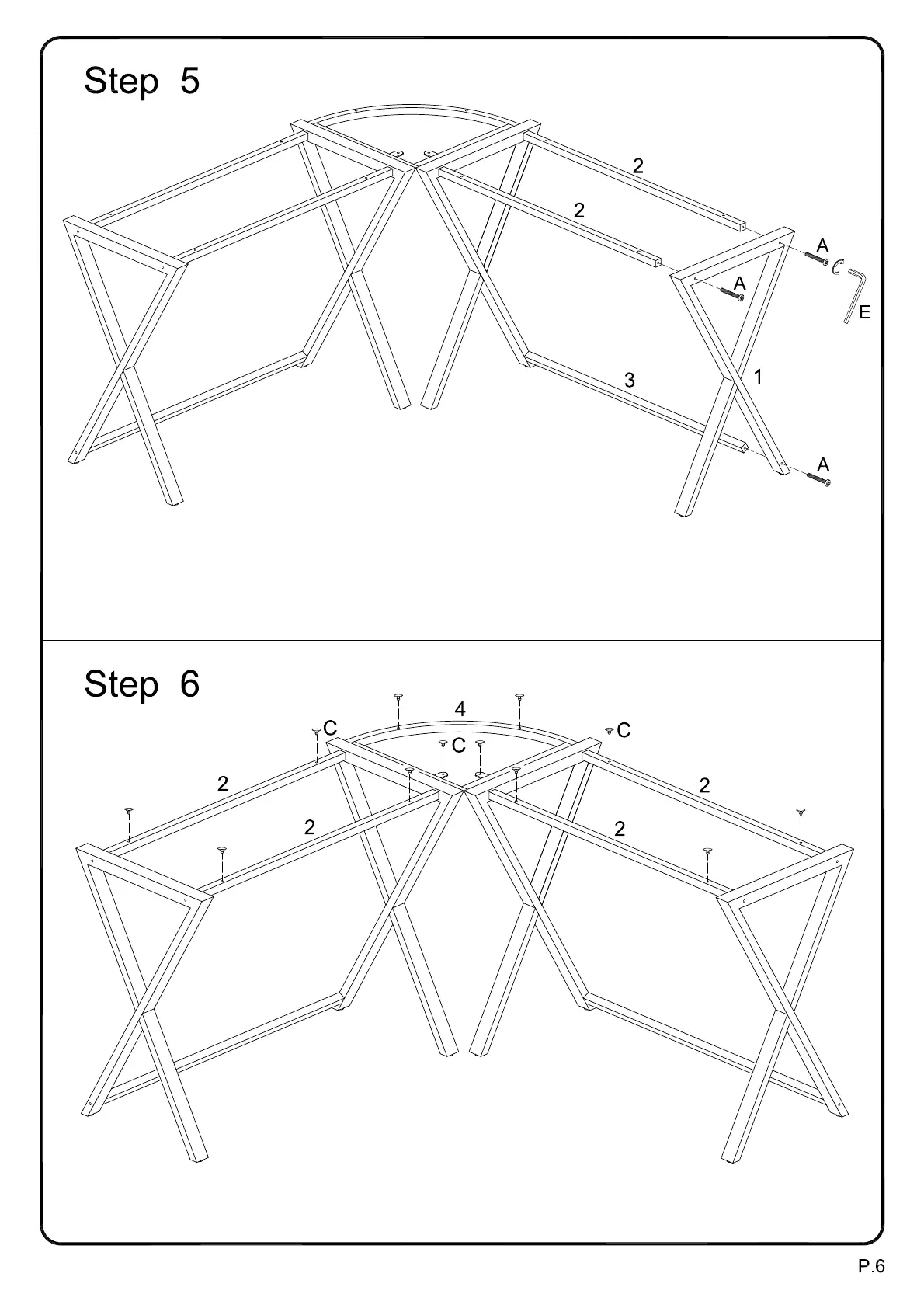 Step 5

2

2

A

A

E

3

1

A

Step 6

4

C

C

C

2

2

2

2

P.6