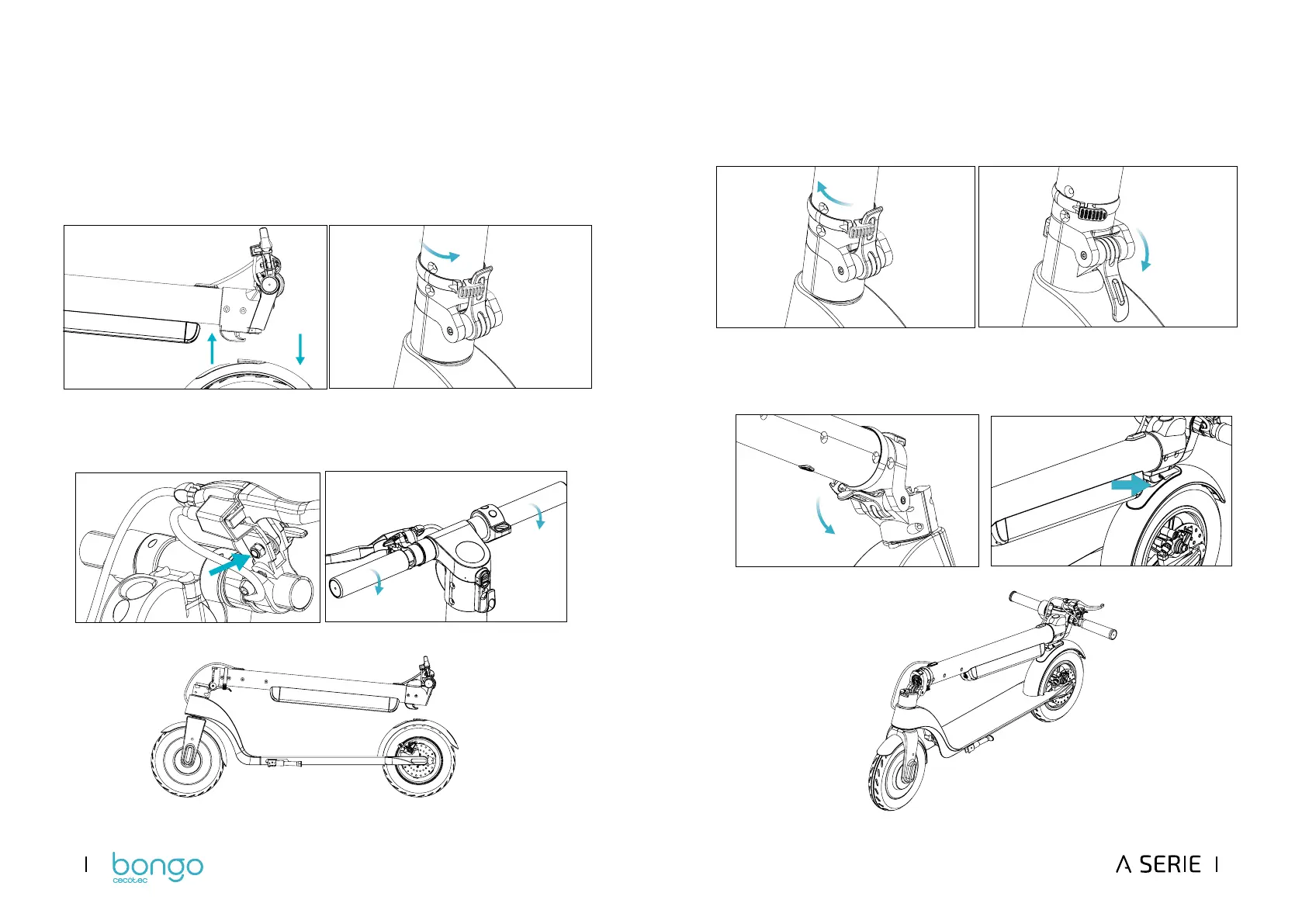 bongo
cecotec

A SERIE