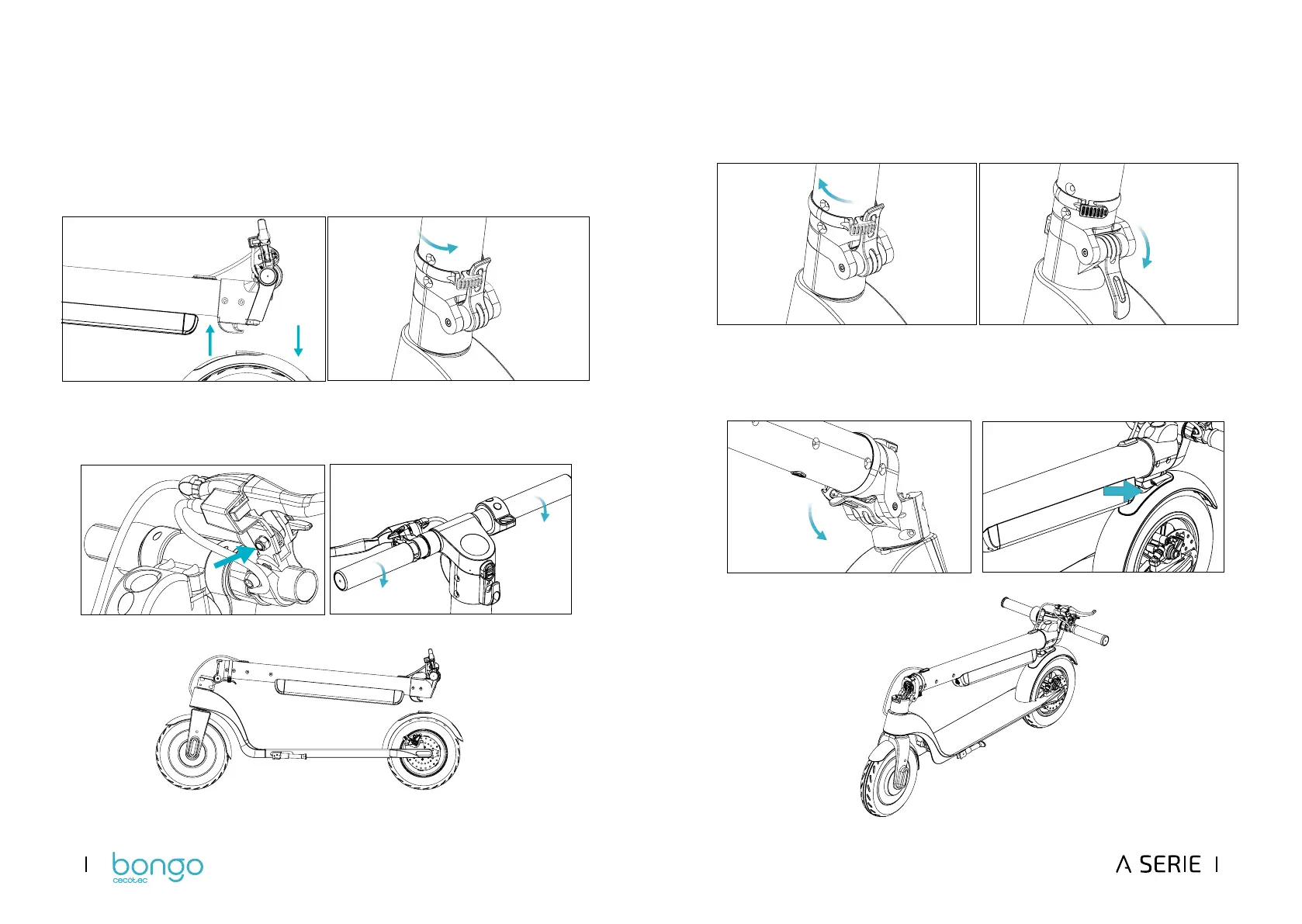 bongo
cecotec

A SERIE