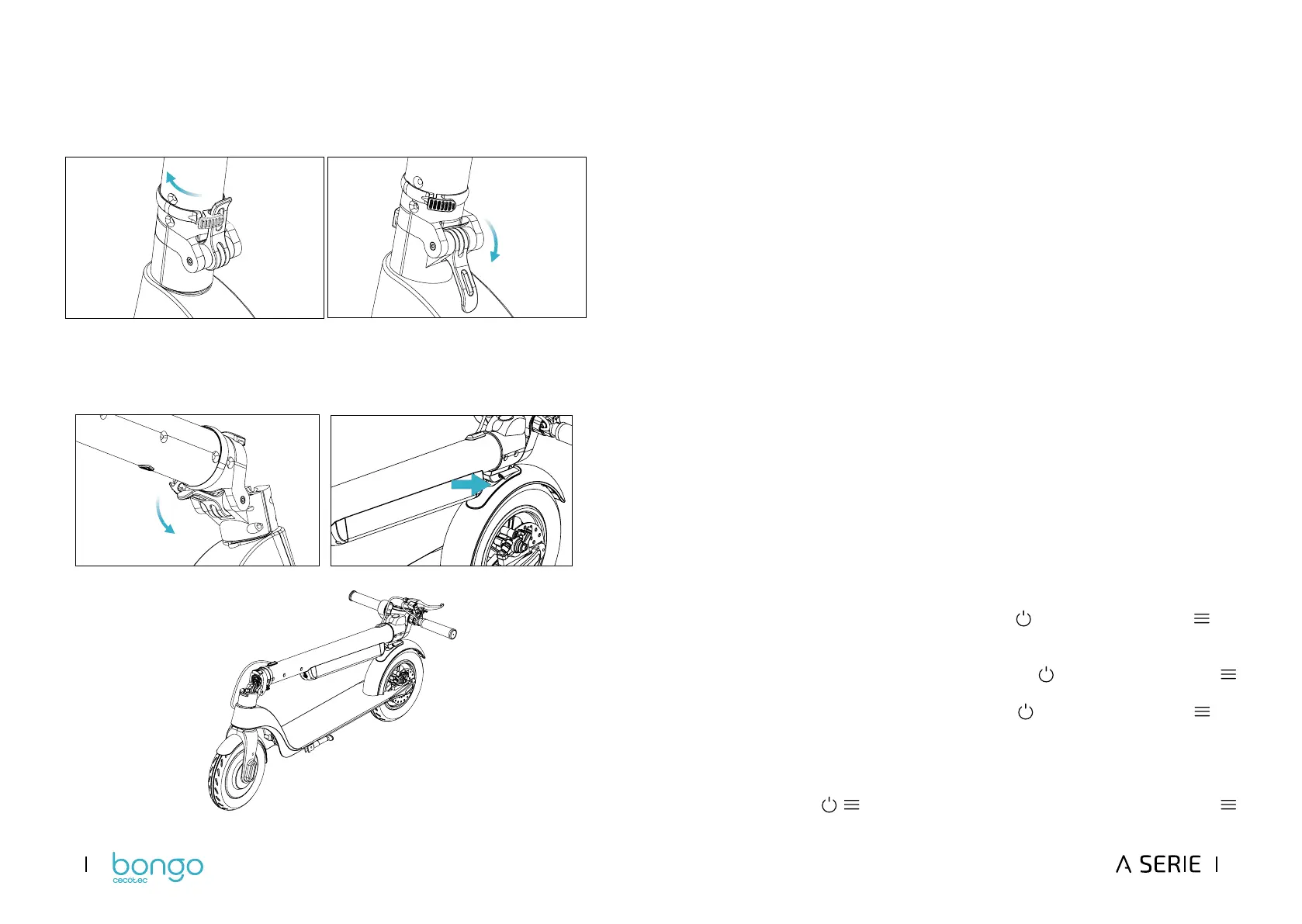 bongo
cecotec

A SERIE