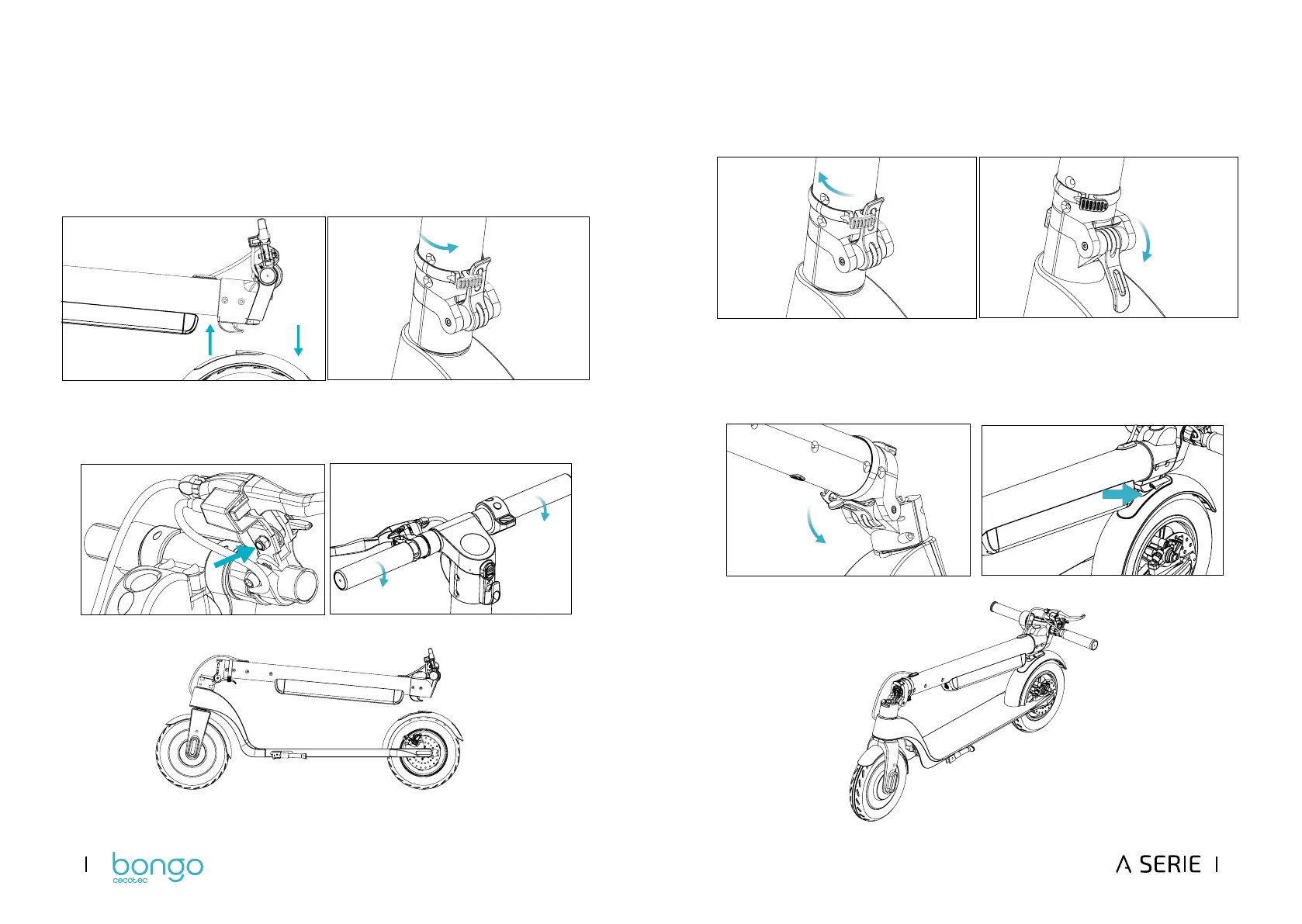 bongo
cecotec

A SERIE