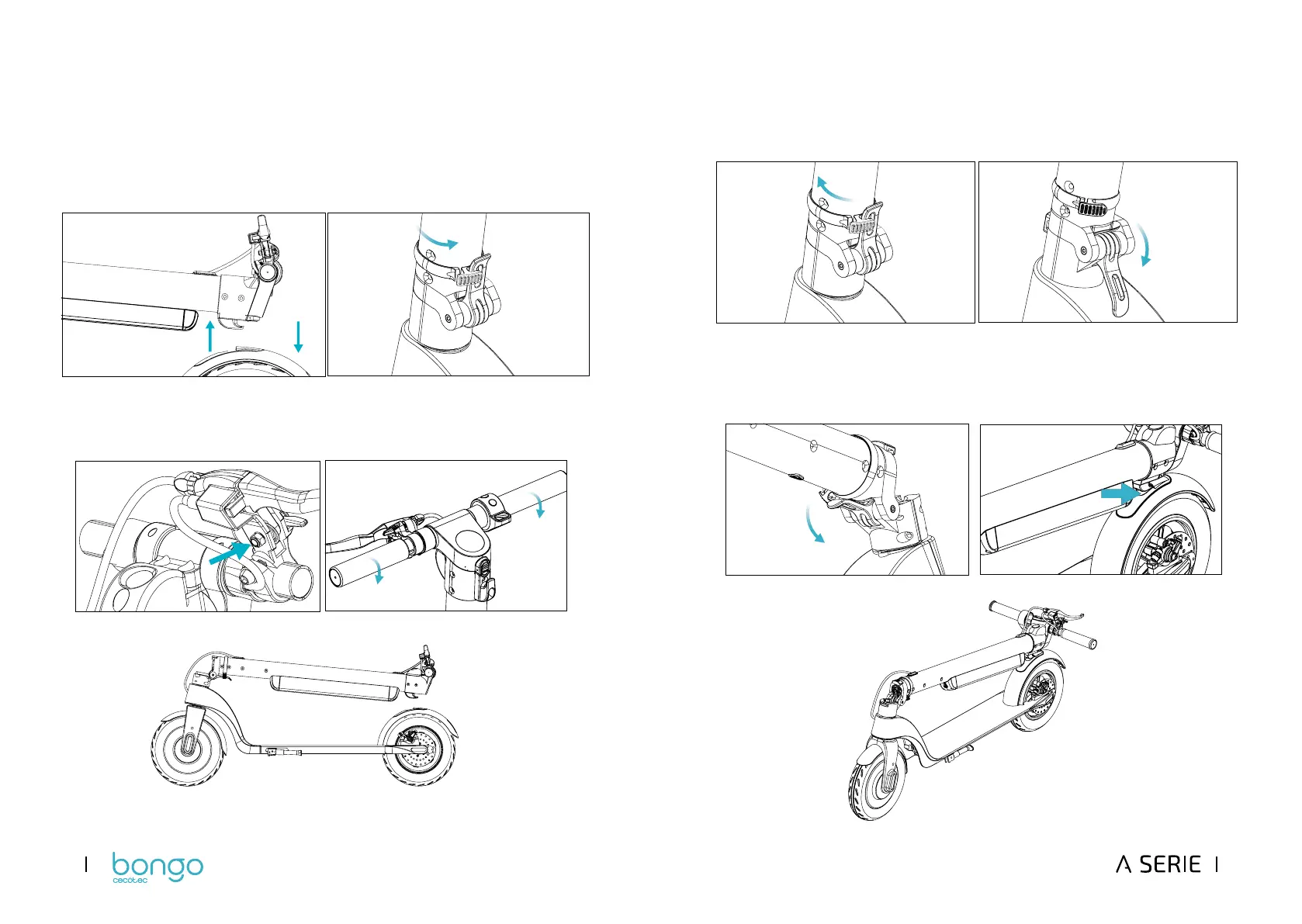 bongo
cecotec

A SERIE