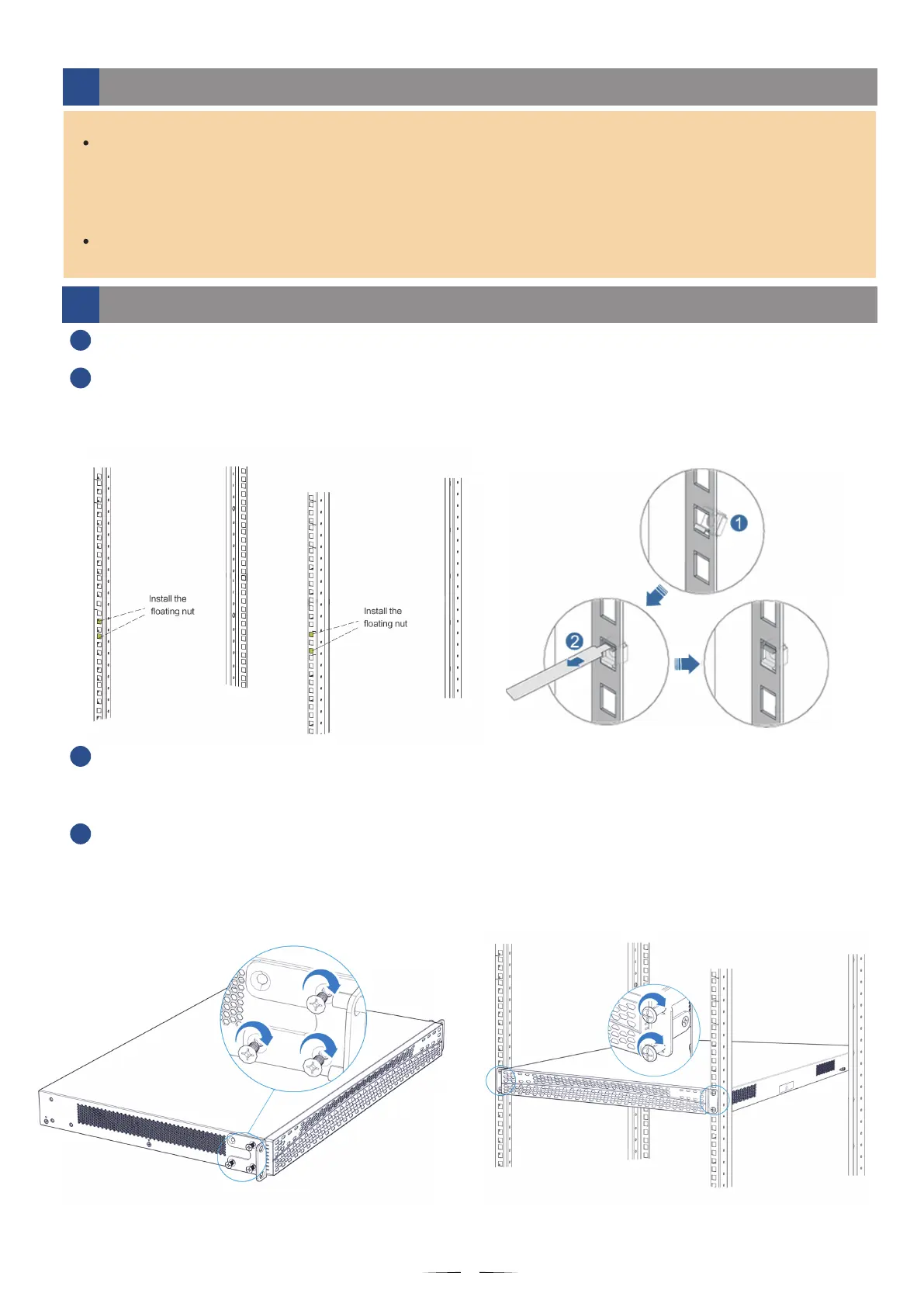 Install the floating nut

Install the floating nut

1

2