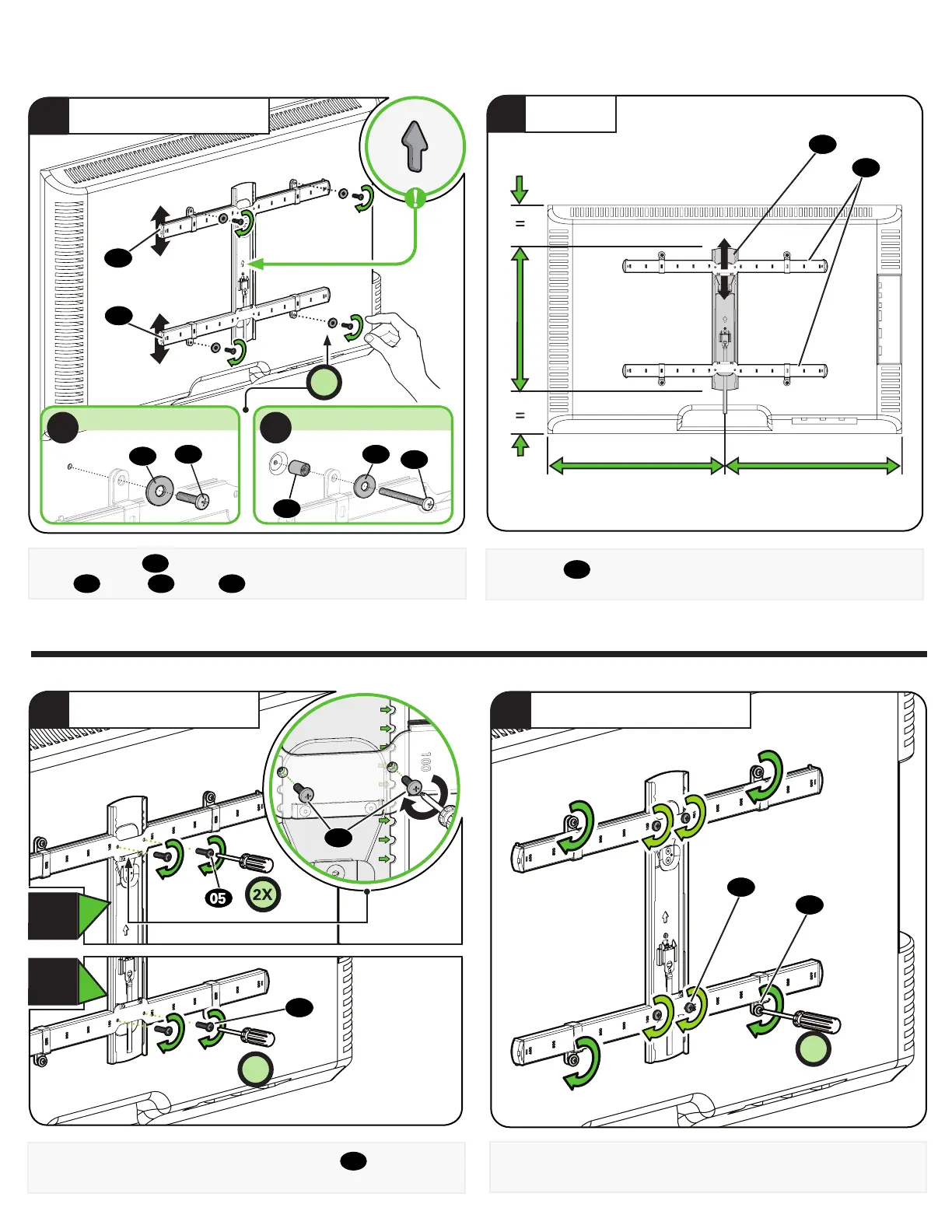 =

=

100

05

2X