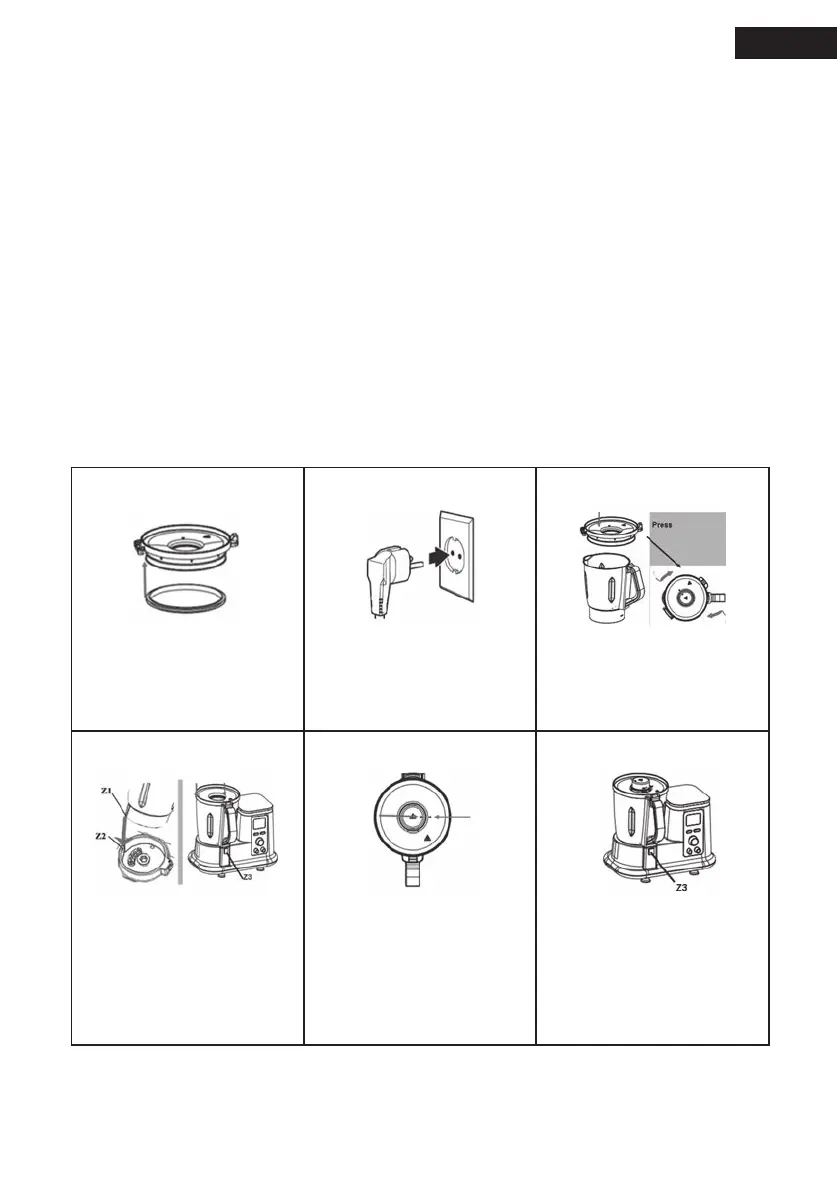 Press

Z1

Z2

Z3

Z3