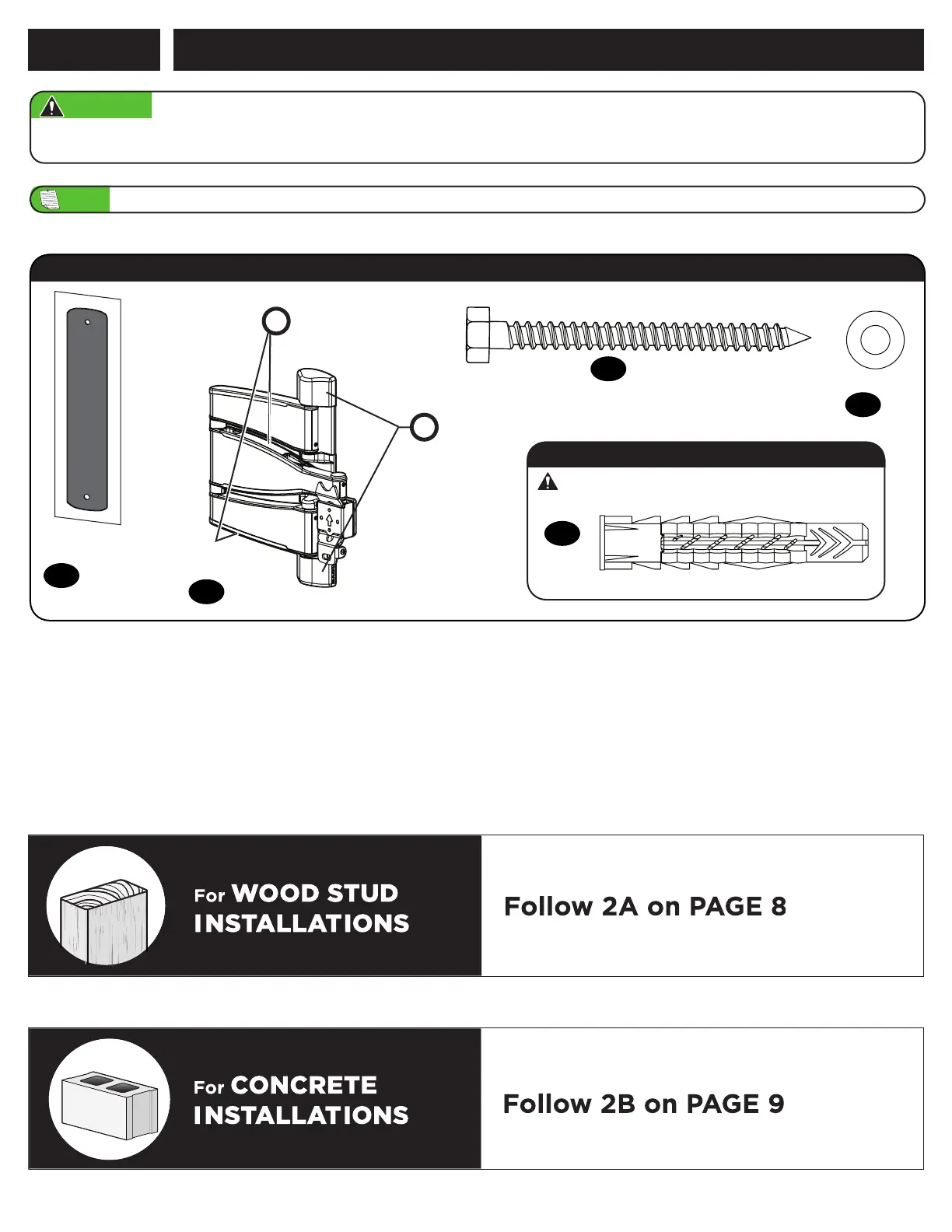 For WOOD STUD INSTALLATIONS

Follow 2A on PAGE 8

For CONCRETE INSTALLATIONS

Follow 2B on PAGE 9