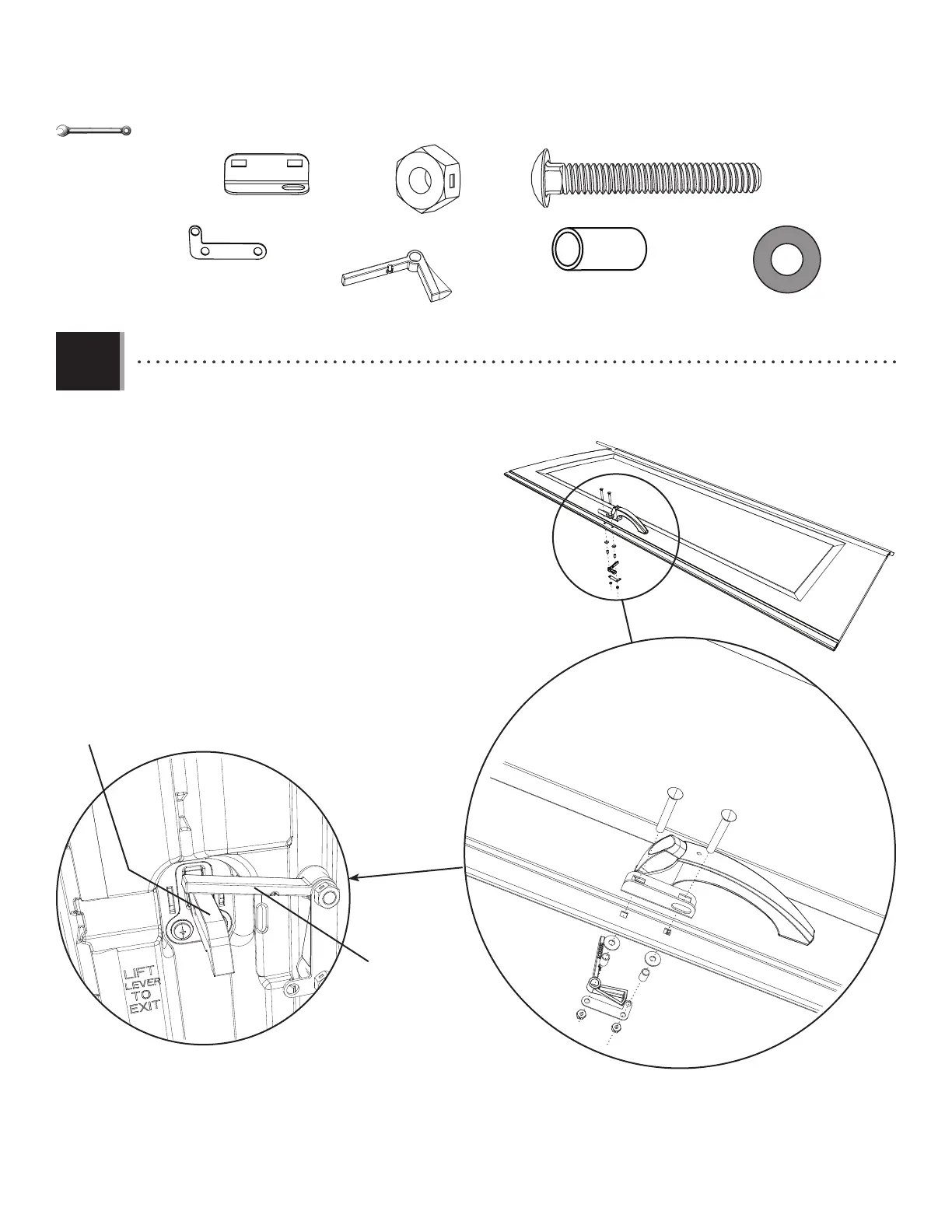 LIFT
LEVER
TO
EXIT