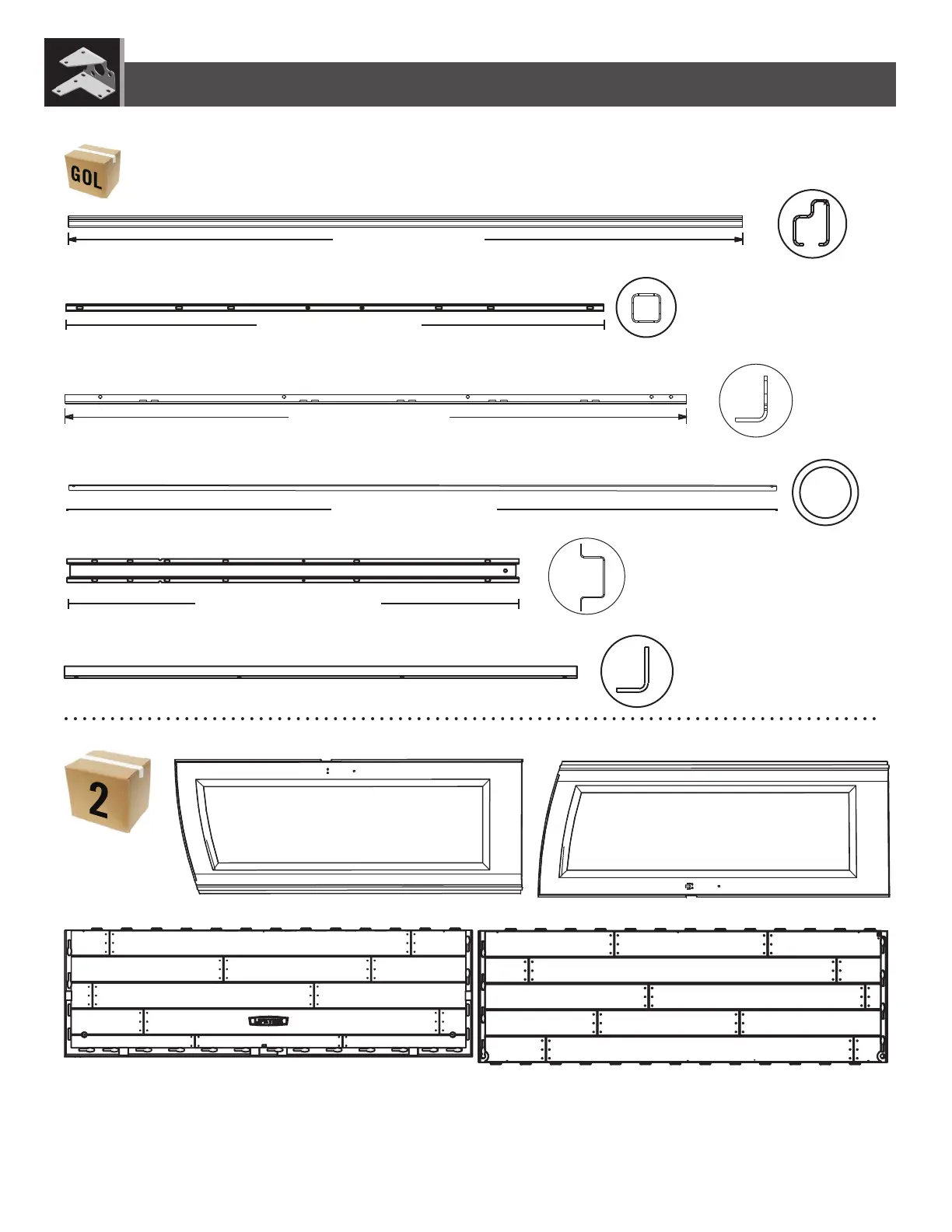 GOL

2