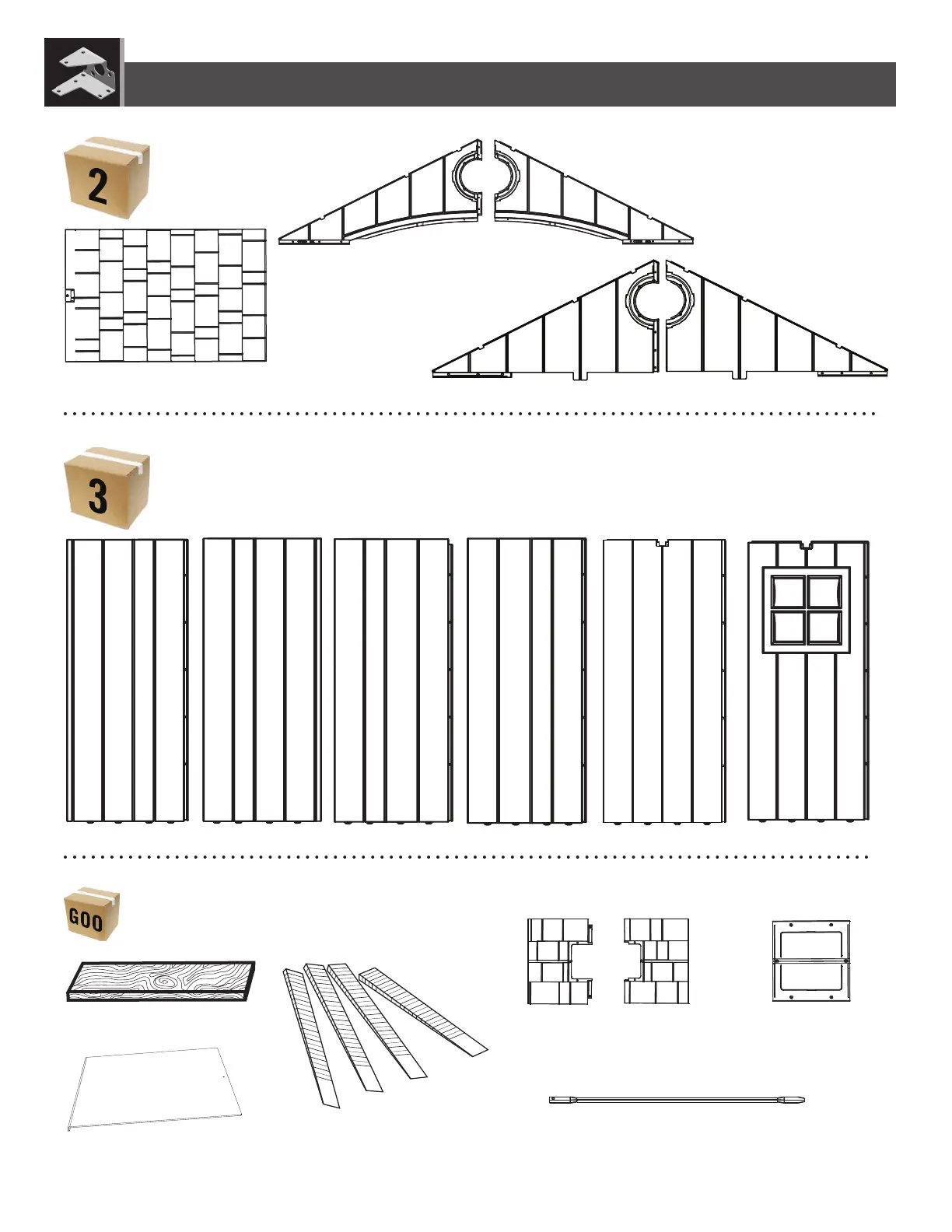 2

3

GOO