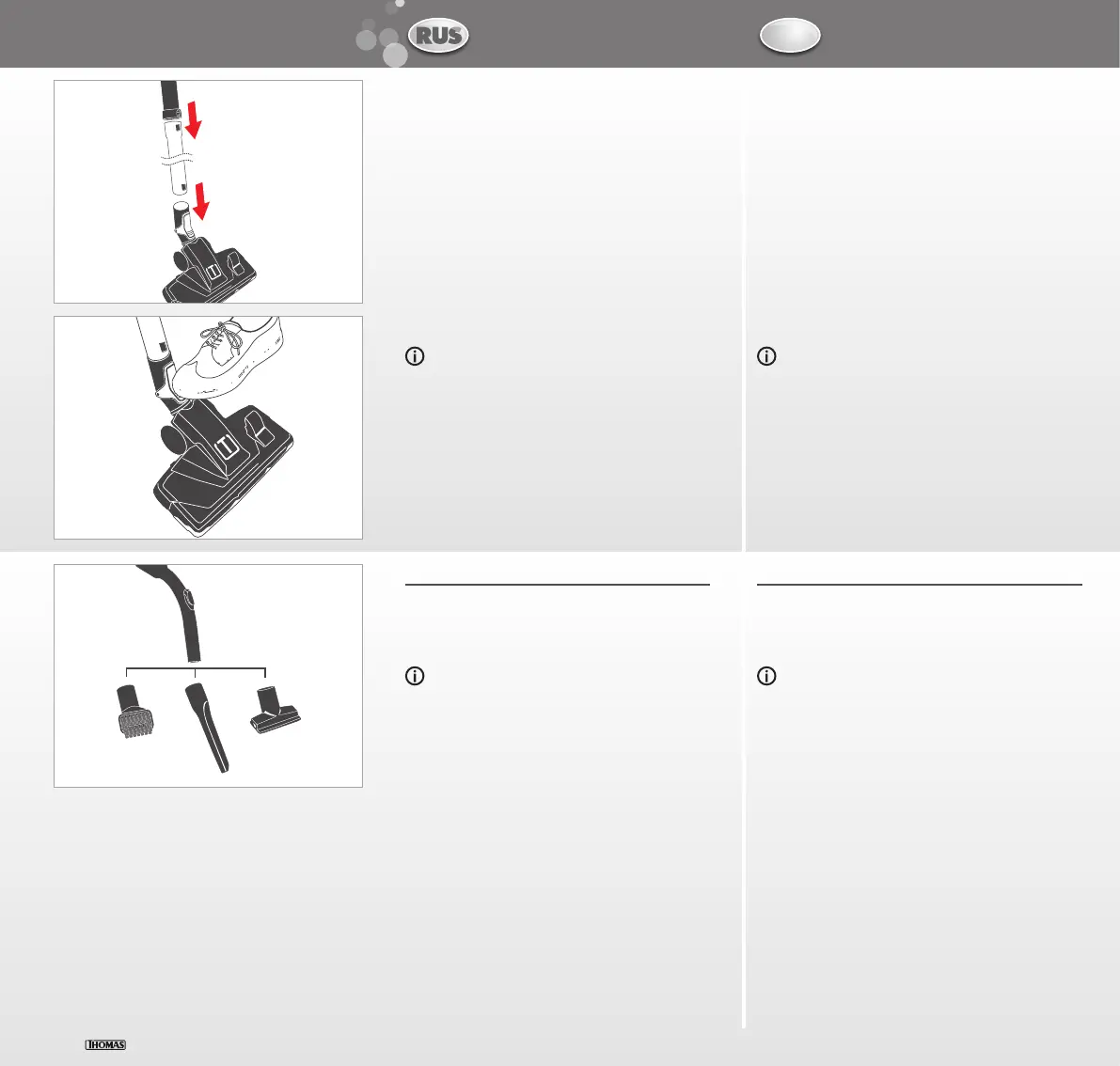 RUS

THOMAS