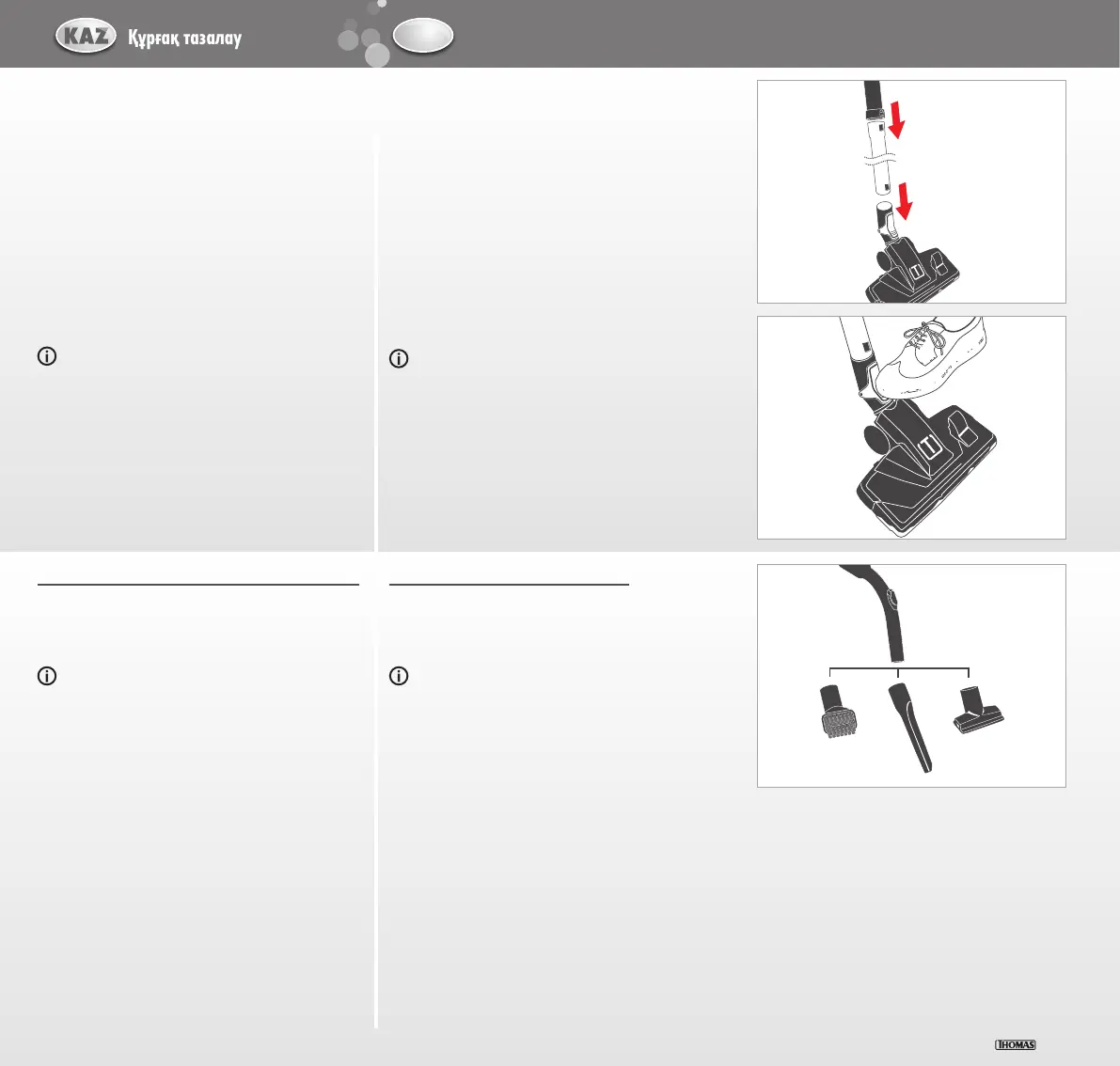 KAZ Құрғақ тазалау

THOMAS