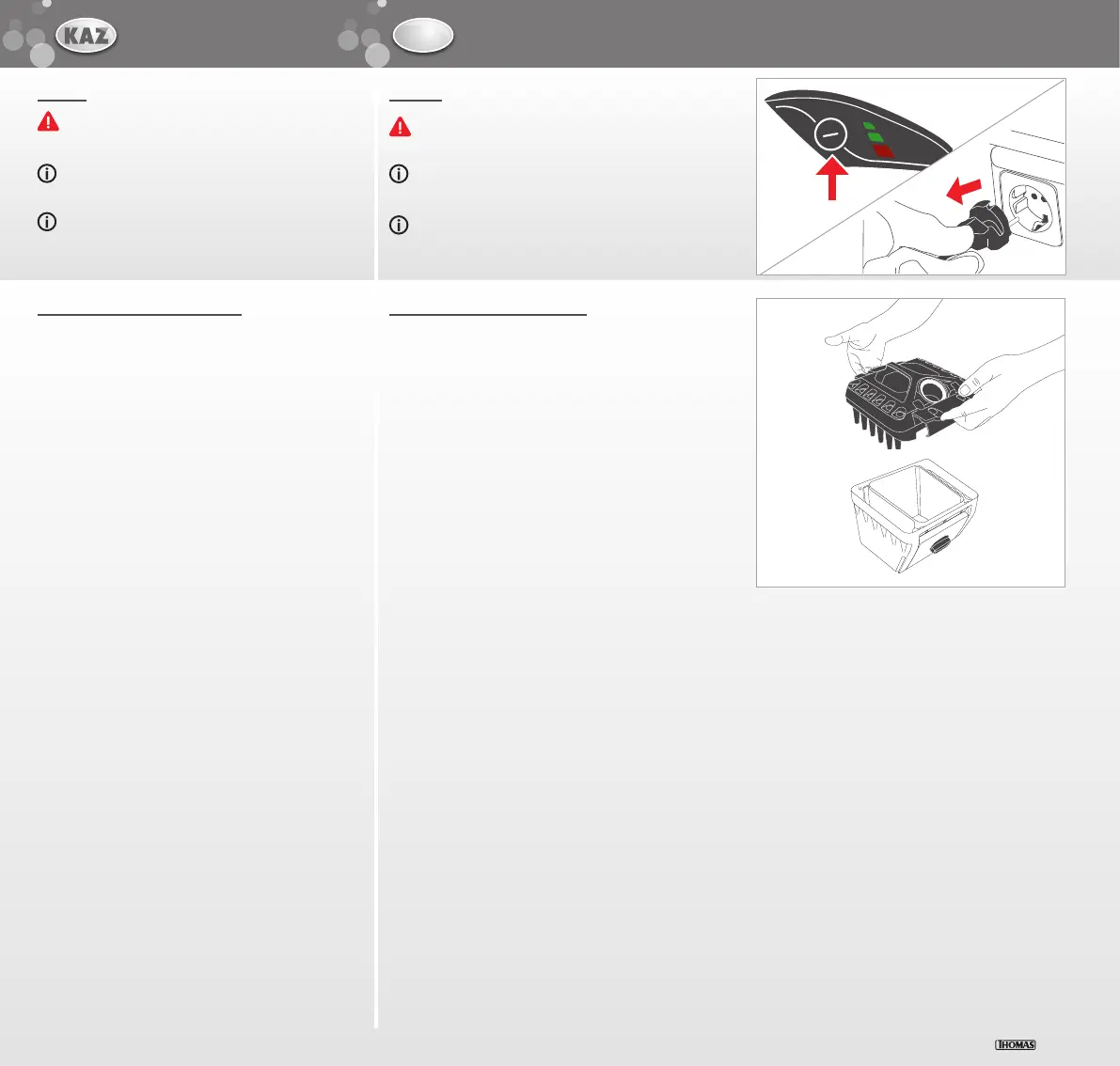 KAZ

THOMAS