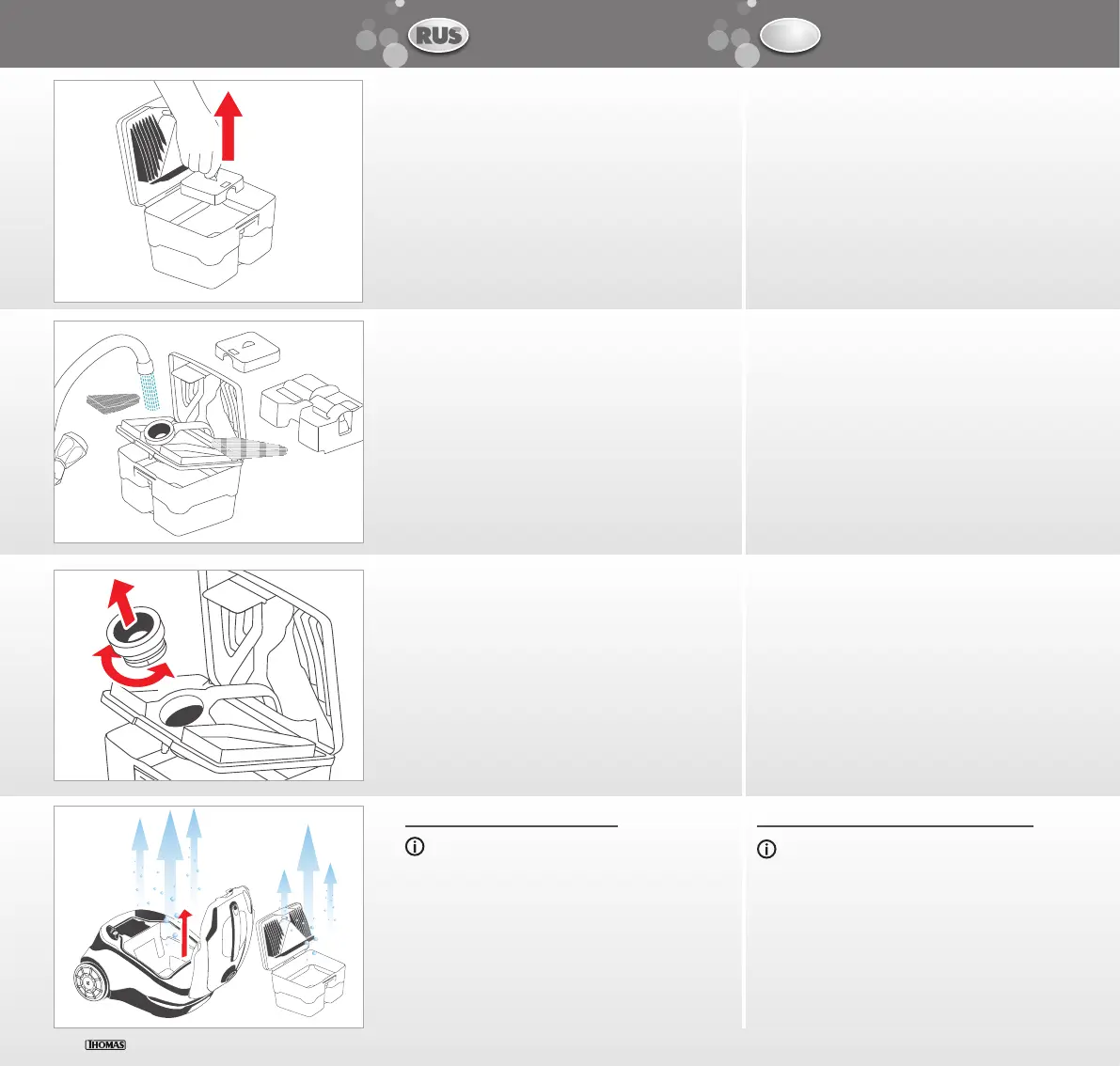 RUS

THOMAS