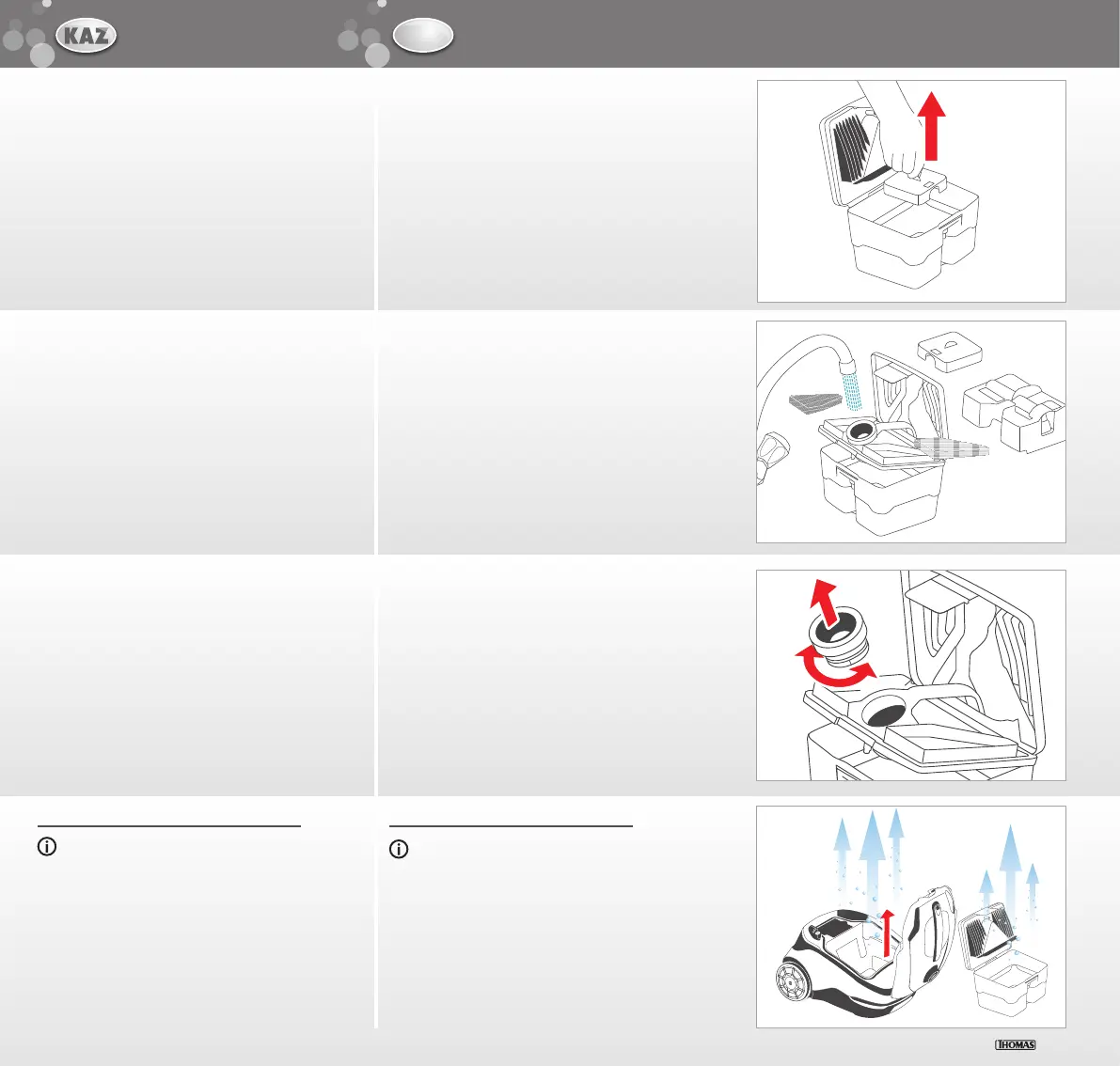 KAZ

THOMAS