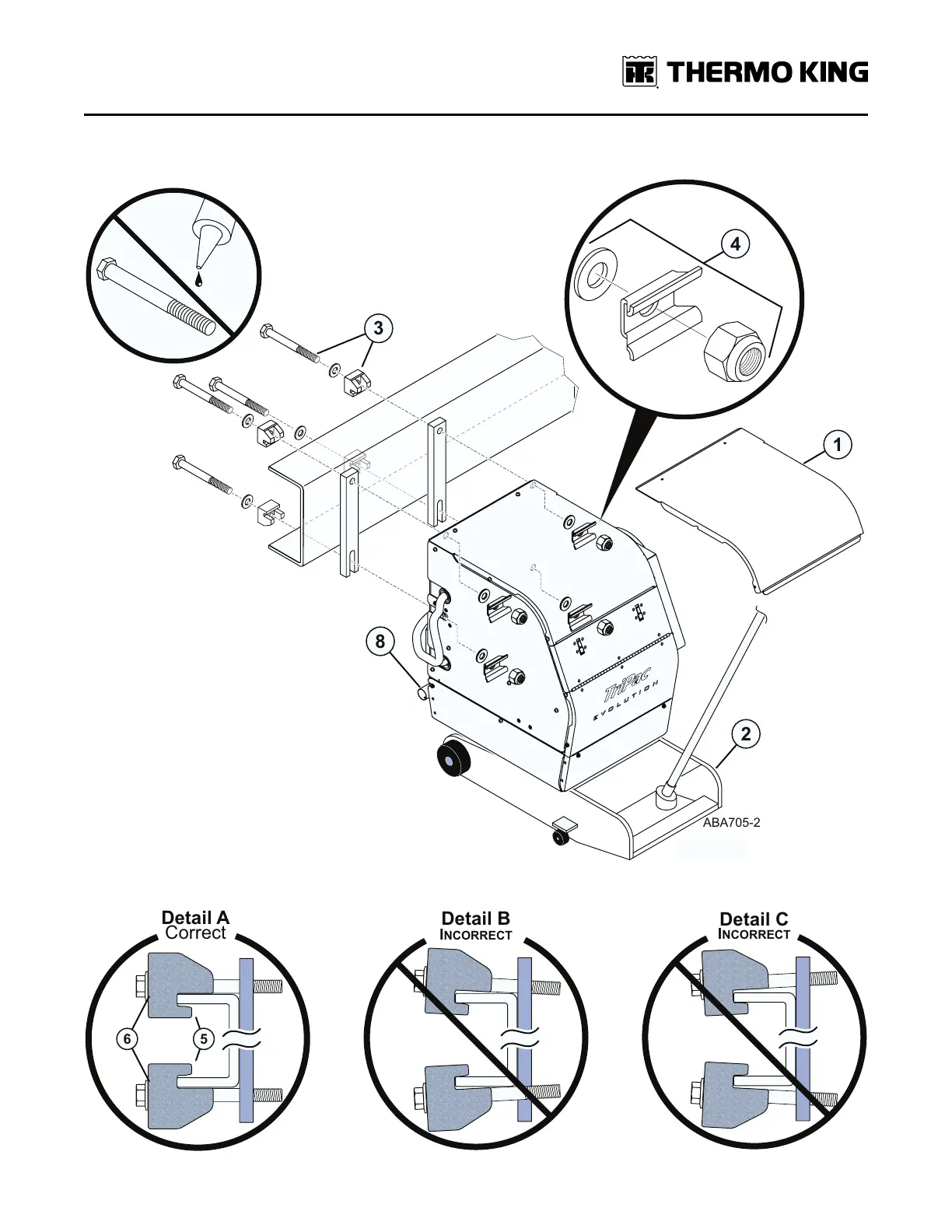 THERMO KING

4

3

1

8

TriPac
EVOLUTION

2

ABA705-2

Detail A
Correct

6

5

Detail B
INCORRECT

Detail C
INCORRECT