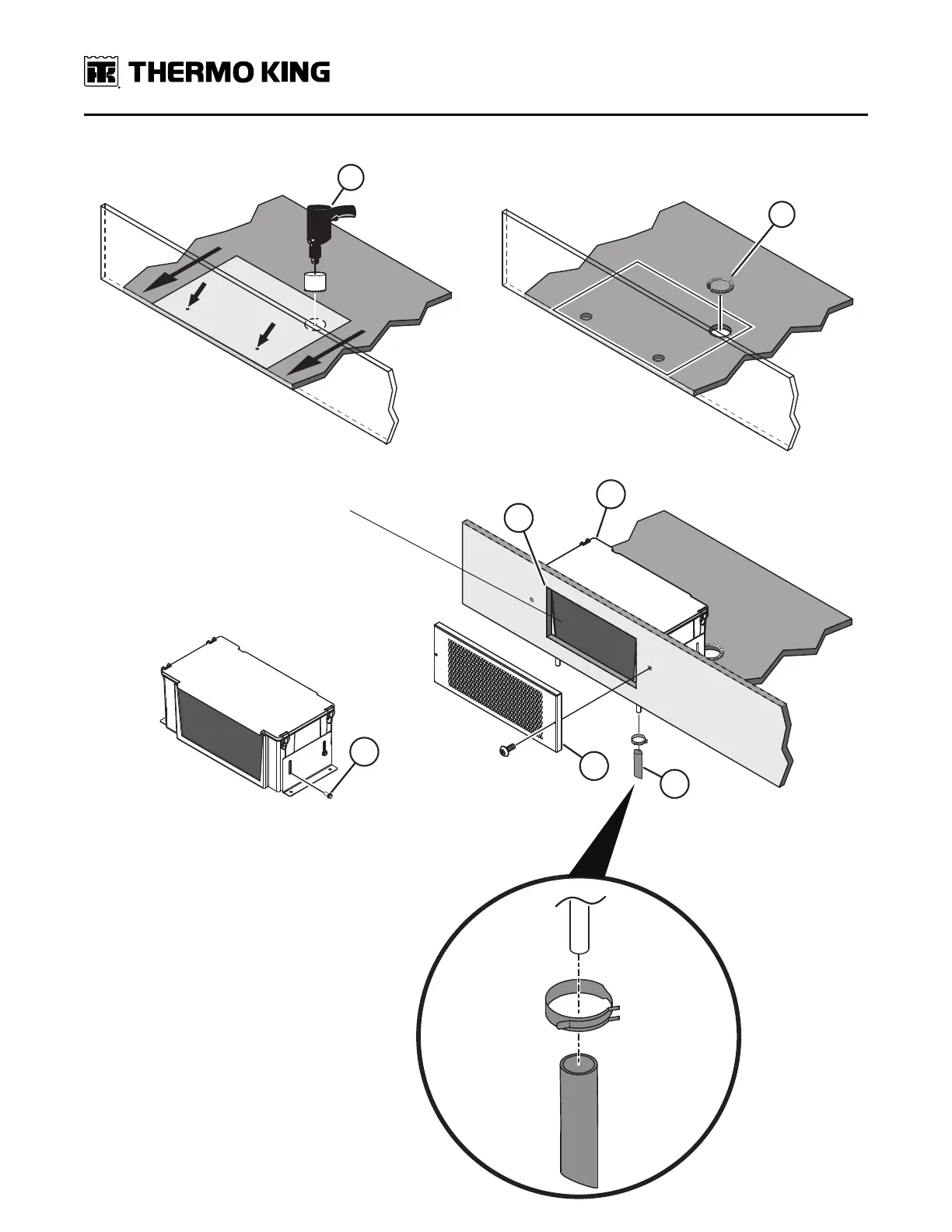 THERMO KING