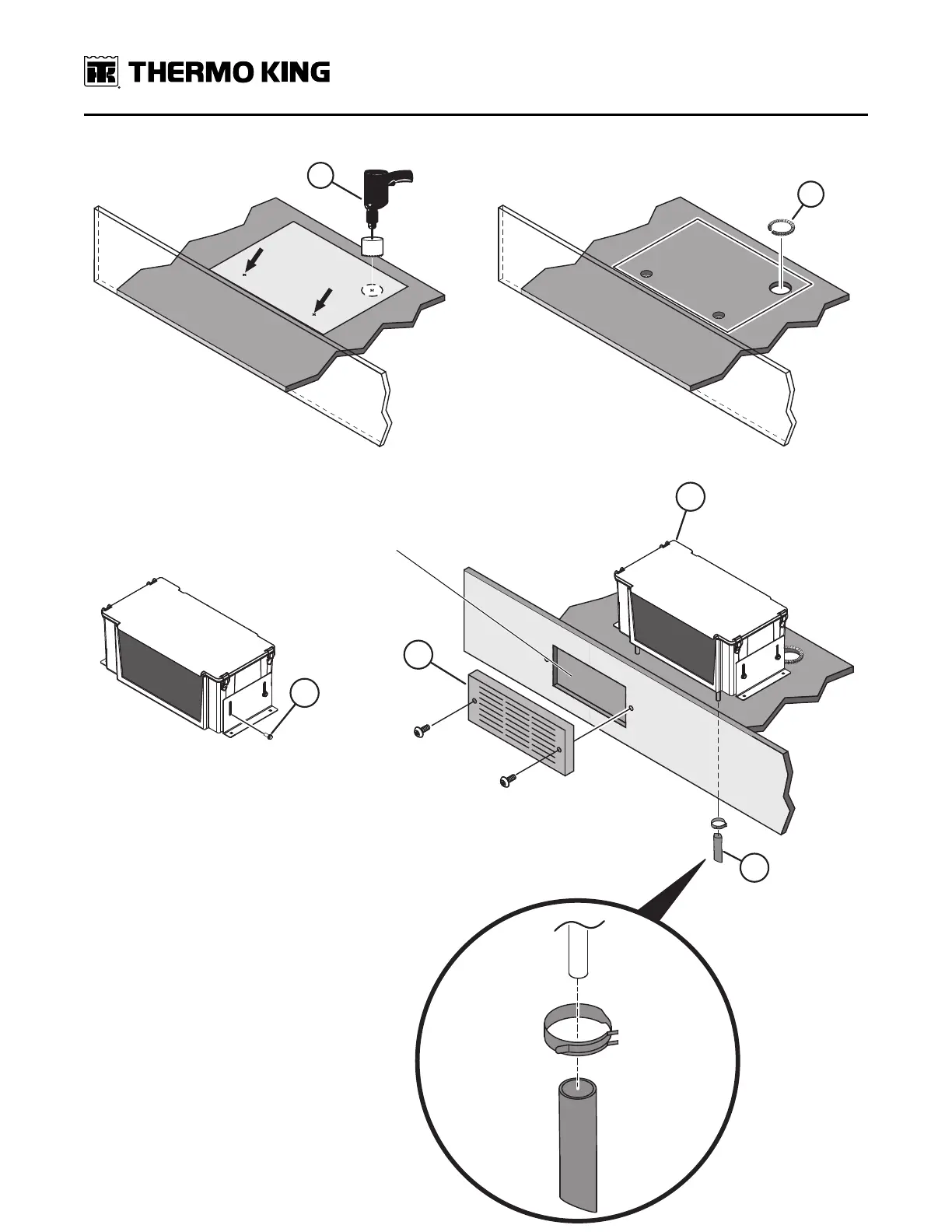 THERMO KING