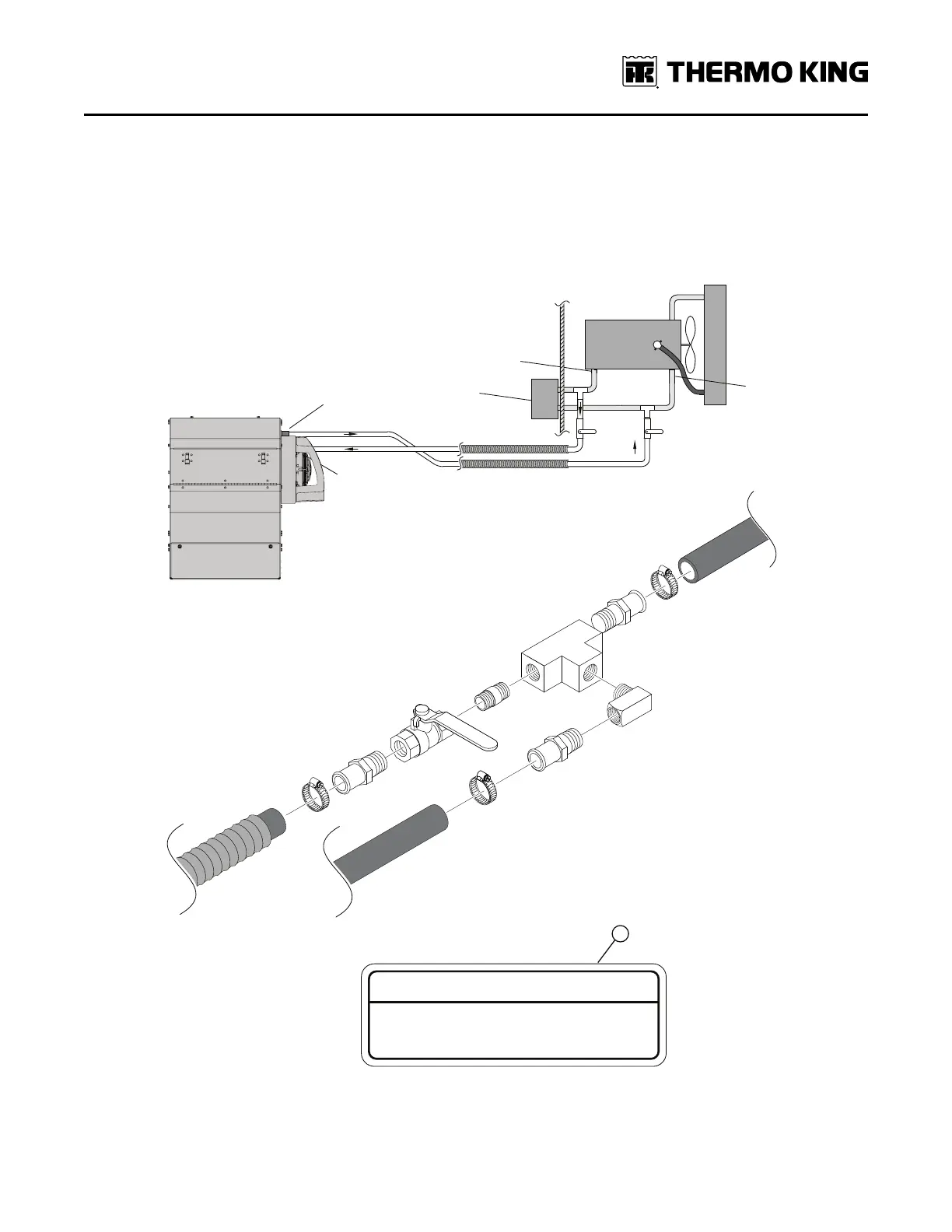 THERMO KING