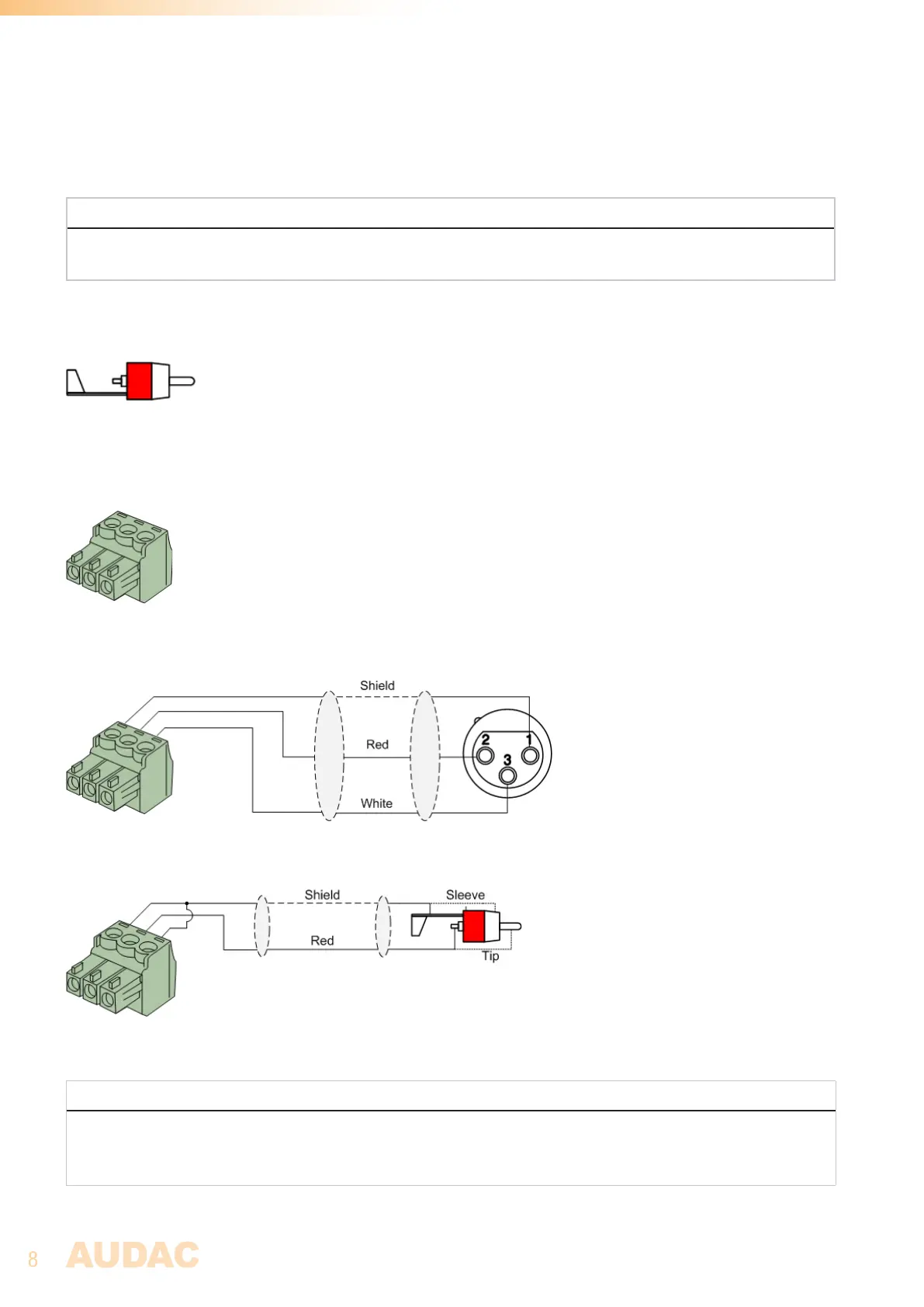 Shield

Red

White

2

1

3

Shield

Sleeve

Red

Tip

8 AUDAC