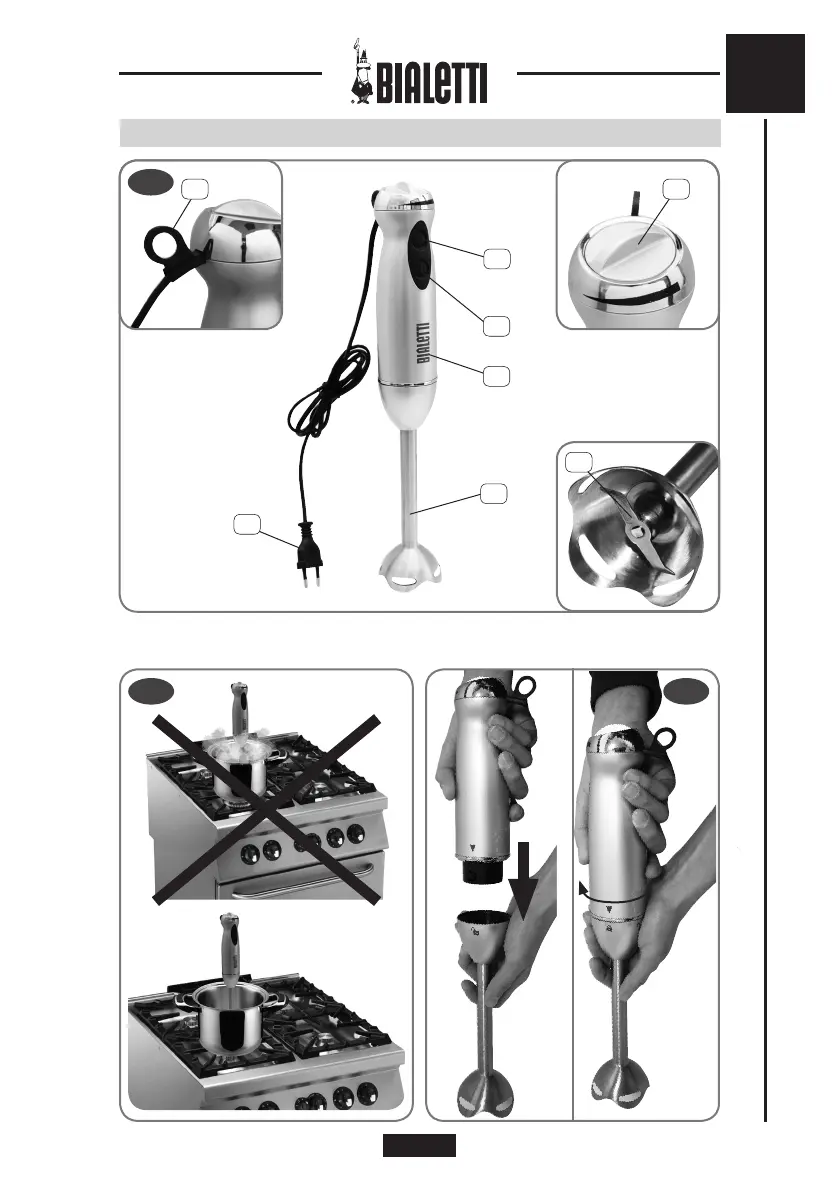 BIALETTI

BIALETTI